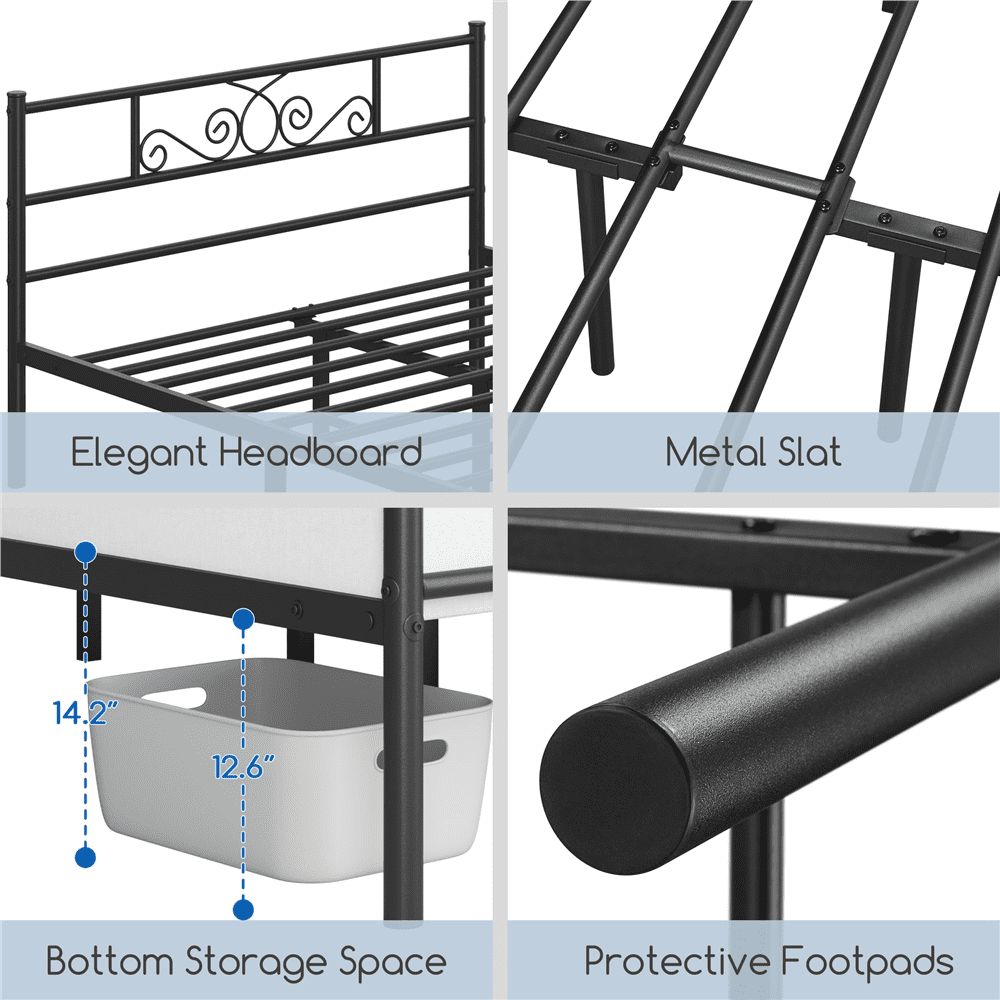 Elegant Headboard

Metal Slat

14.2"

12.6"

Bottom Storage Space

Protective Footpads