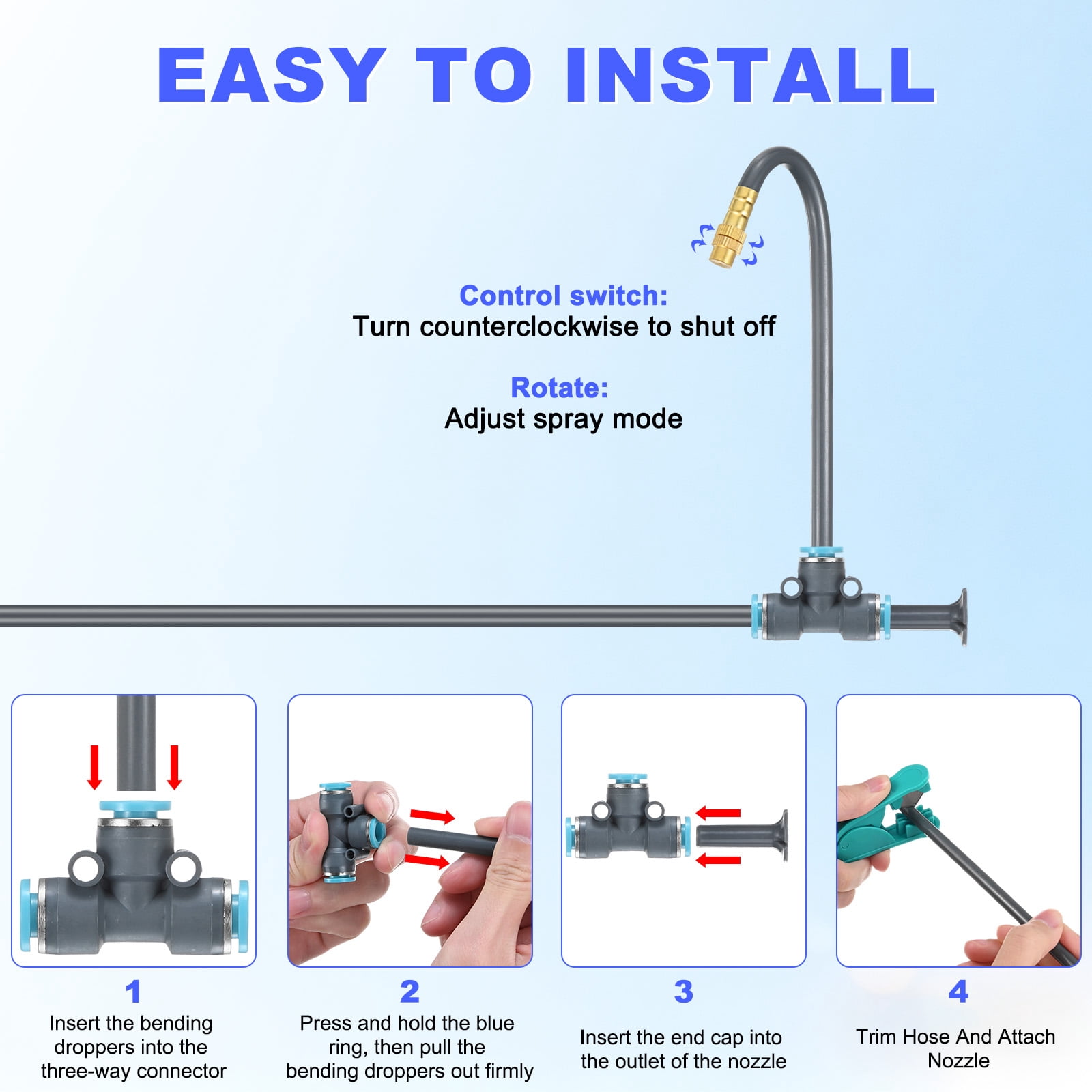 EASY TO INSTALL

Control switch:
Turn counterclockwise to shut off

Rotate:
Adjust spray mode

1
Insert the bending droppers into the three-way connector

2
Press and hold the blue ring, then pull the bending droppers out firmly

3
Insert the end cap into the outlet of the nozzle

4
Trim Hose And Attach Nozzle