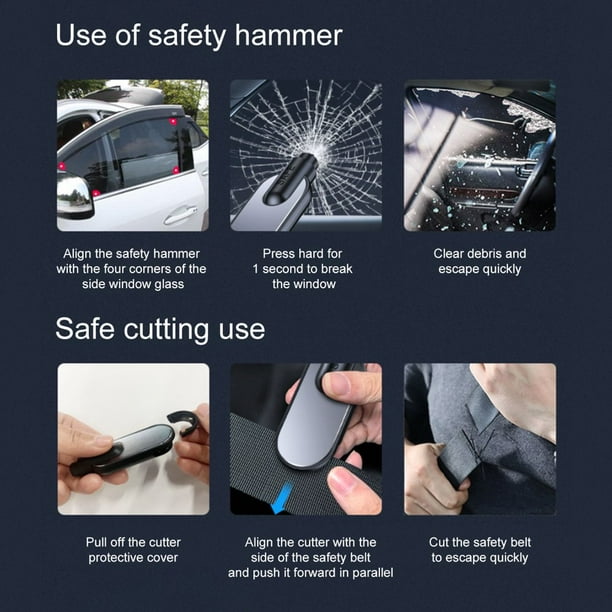 Use of safety hammer

Align the safety hammer with the four corners of the side window glass

Press hard for 1 second to break the window

Clear debris and escape quickly

Safe cutting use

Pull off the cutter protective cover

Align the cutter with the side of the safety belt and push it forward in parallel

Cut the safety belt to escape quickly