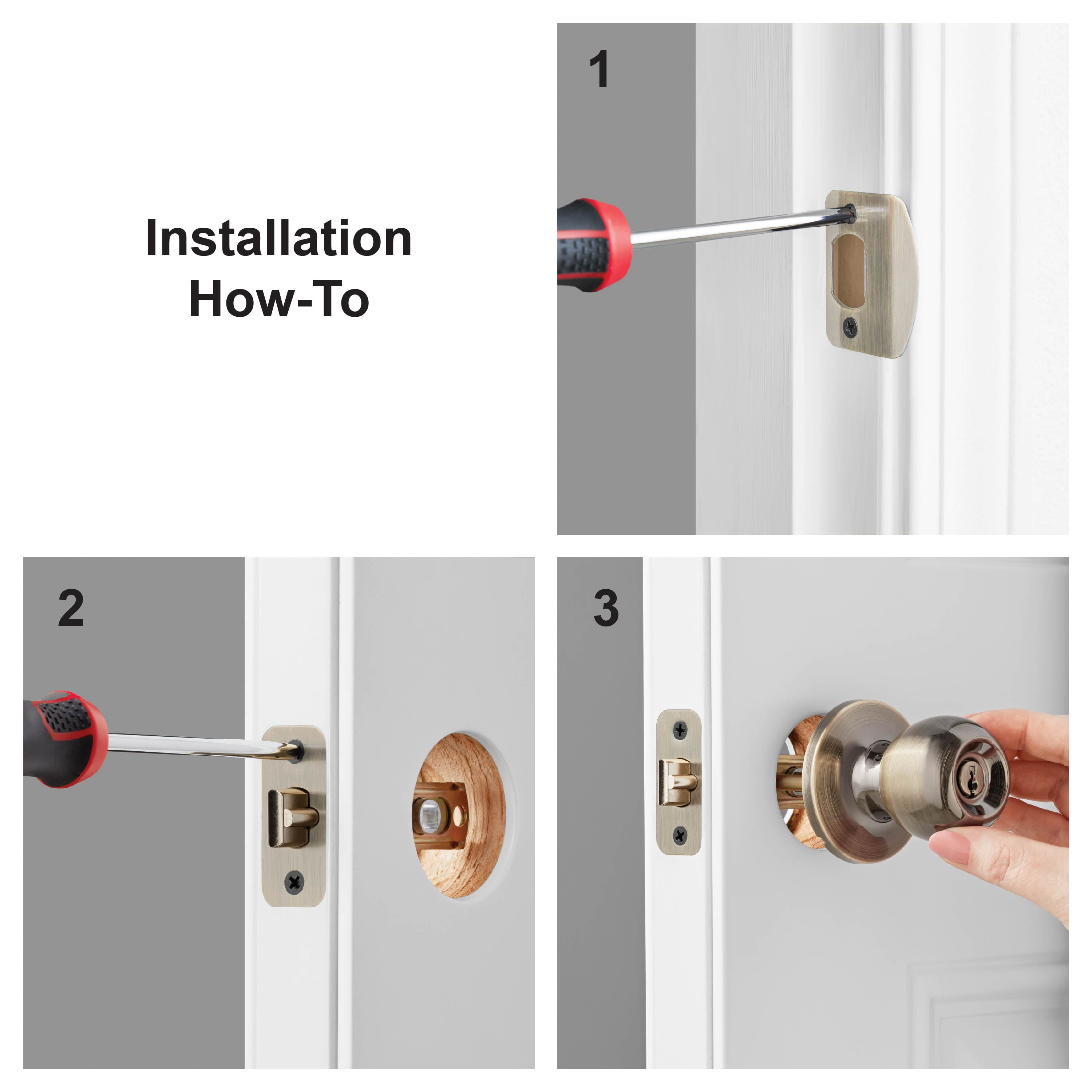 Installation
How-To

1

2

3