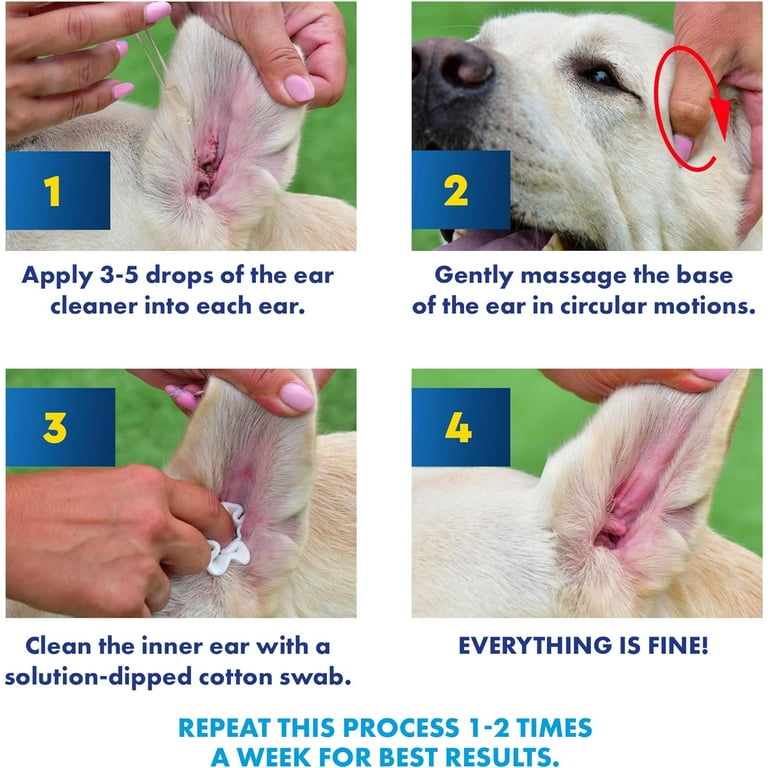 1

Apply 3-5 drops of the ear cleaner into each ear.

2

Gently massage the base of the ear in circular motions.

3

Clean the inner ear with a solution-dipped cotton swab.

4

EVERYTHING IS FINE!

REPEAT THIS PROCESS 1-2 TIMES A WEEK FOR BEST RESULTS.