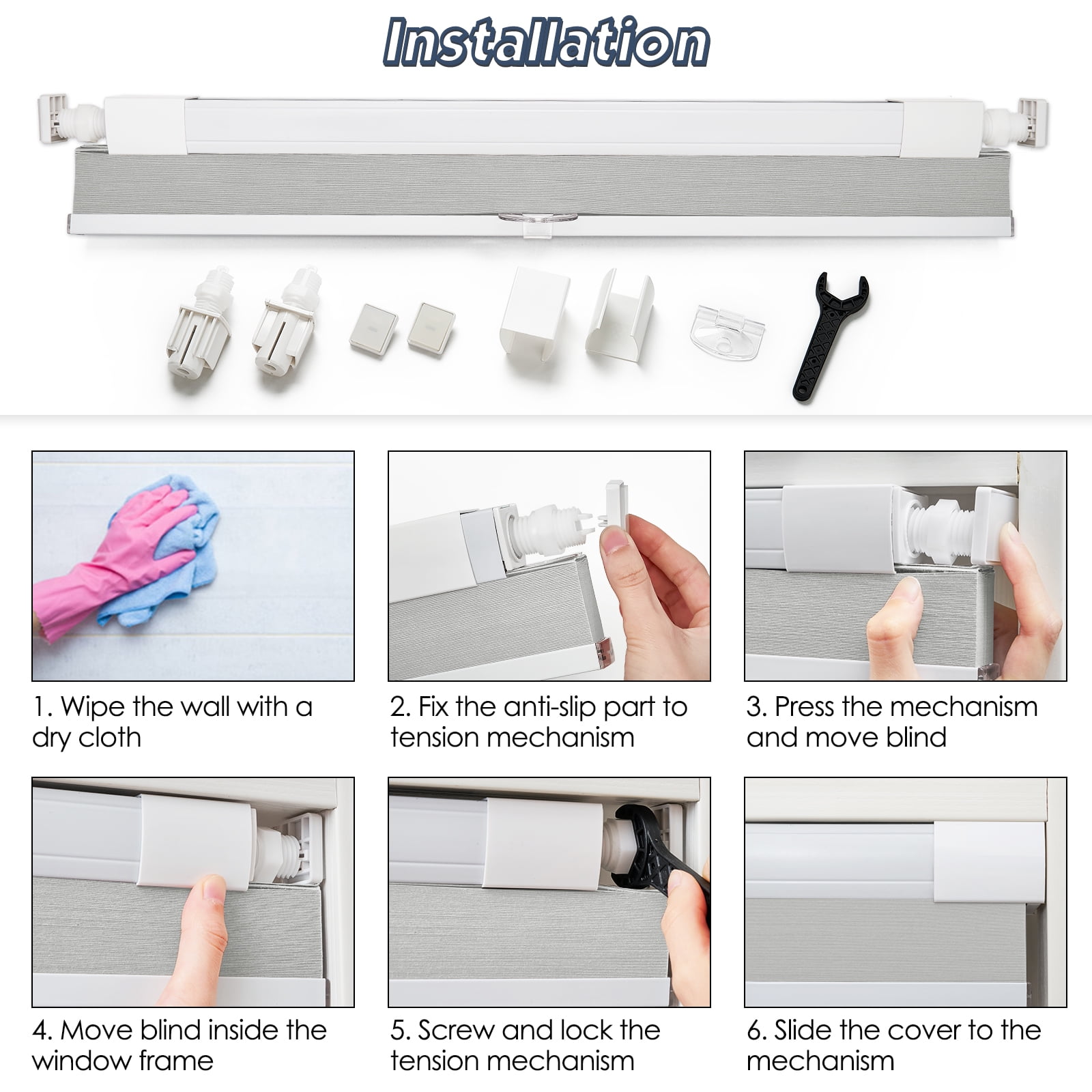 Installation

1. Wipe the wall with a dry cloth

2. Fix the anti-slip part to tension mechanism

3. Press the mechanism and move blind

4. Move blind inside the window frame

5. Screw and lock the tension mechanism

6. Slide the cover to the mechanism