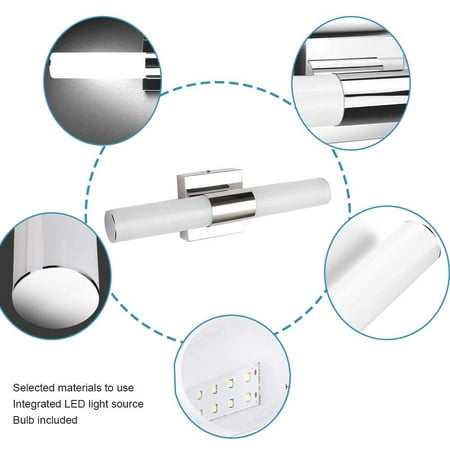 Selected materials to use
Integrated LED light source
Bulb included