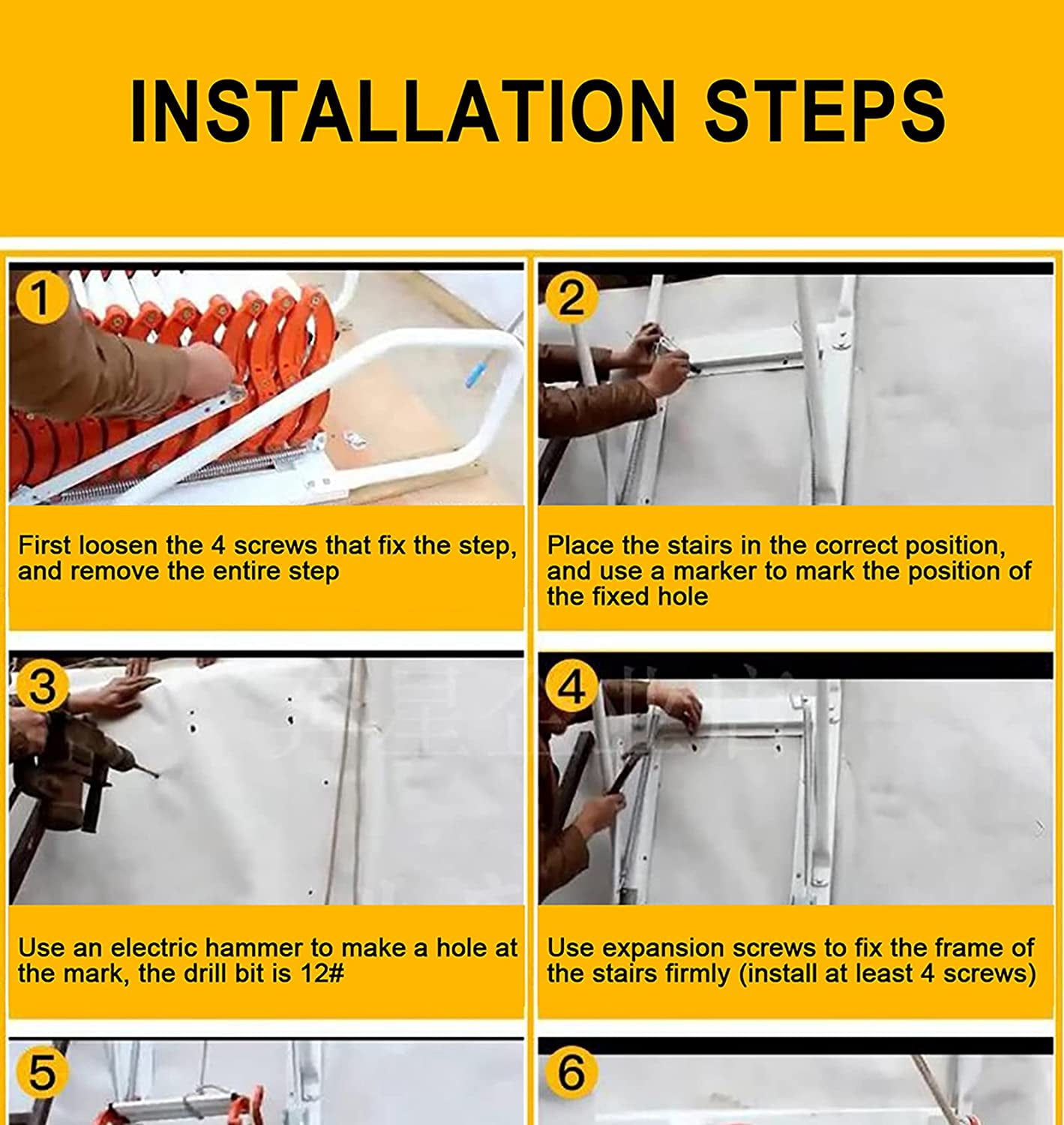 INSTALLATION STEPS

1

First loosen the 4 screws that fix the step, and remove the entire step

2

Place the stairs in the correct position, and use a marker to mark the position of the fixed hole

3

Use an electric hammer to make a hole at the mark, the drill bit is 12#

4

Use expansion screws to fix the frame of the stairs firmly (install at least 4 screws)

5

6