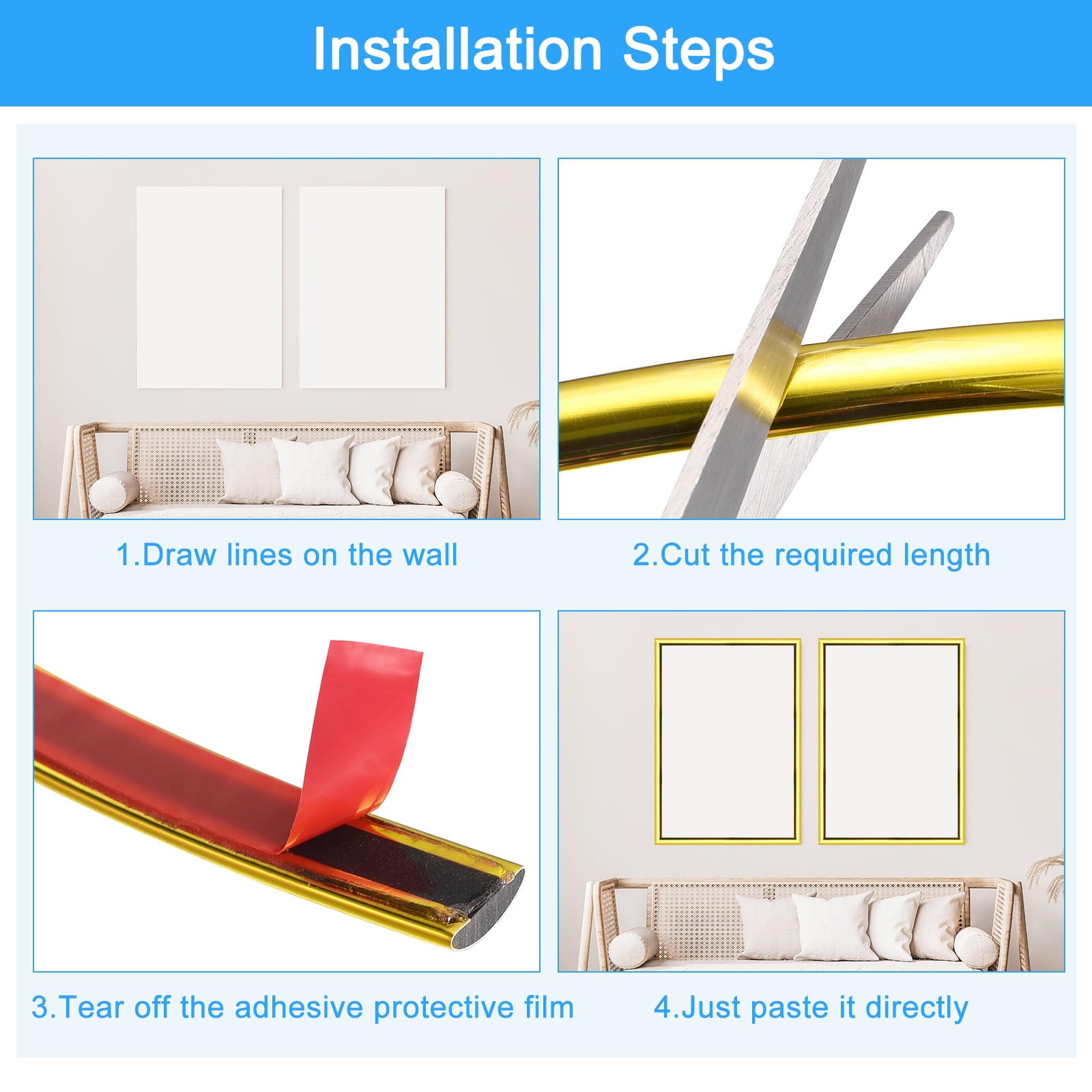 Installation Steps

1.Draw lines on the wall

2.Cut the required length

3.Tear off the adhesive protective film

4.Just paste it directly