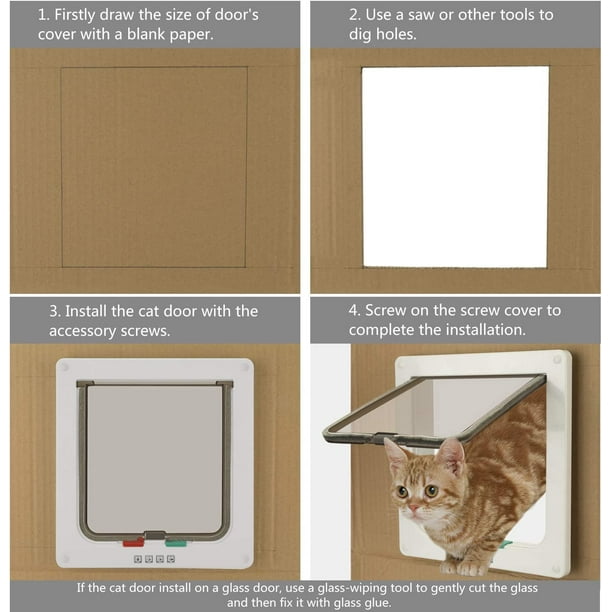 1. Firstly draw the size of door's cover with a blank paper.

2. Use a saw or other tools to dig holes.

3. Install the cat door with the accessory screws.

4. Screw on the screw cover to complete the installation.

If the cat door install on a glass door, use a glass-wiping tool to gently cut the glass and then fix it with glass glue.