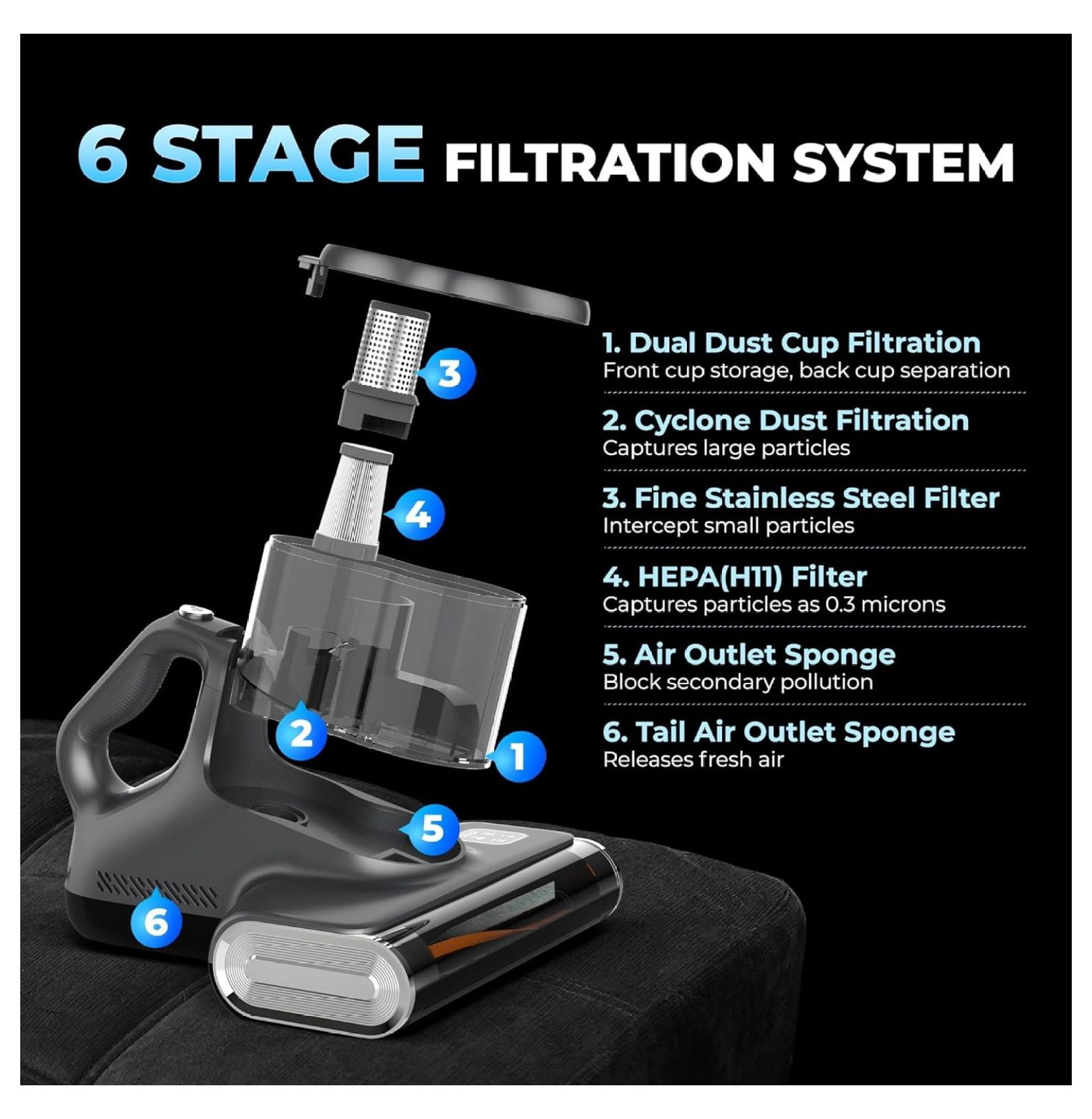 6 STAGE FILTRATION SYSTEM

3

4

2

1

5

6

1. Dual Dust Cup Filtration
Front cup storage, back cup separation

2. Cyclone Dust Filtration
Captures large particles

3. Fine Stainless Steel Filter
Intercept small particles

4. HEPA(H11) Filter
Captures particles as 0.3 microns

5. Air Outlet Sponge
Block secondary pollution

6. Tail Air Outlet Sponge
Releases fresh air