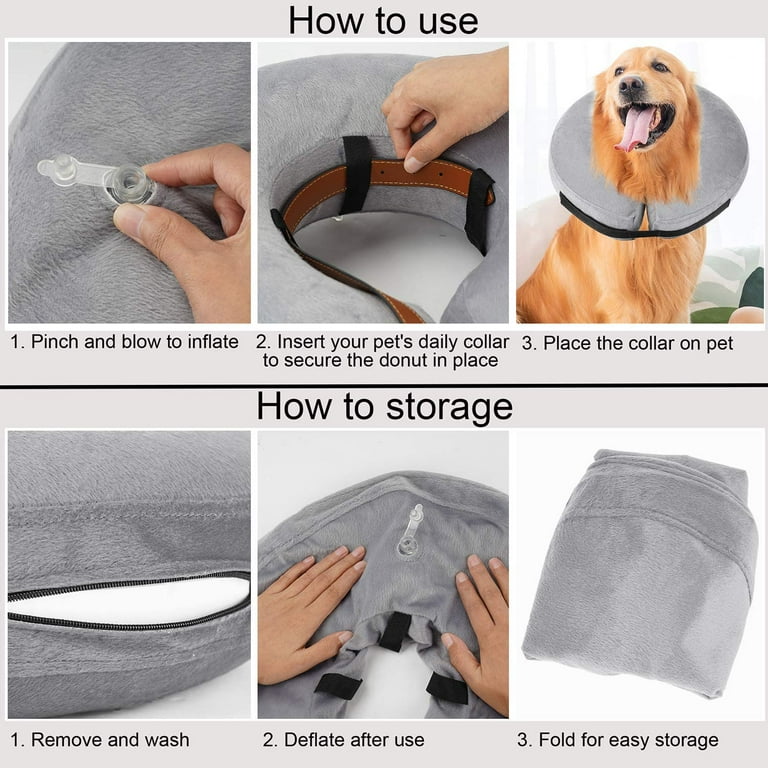 How to use

1. Pinch and blow to inflate

2. Insert your pet's daily collar to secure the donut in place

3. Place the collar on pet

How to storage

1. Remove and wash

2. Deflate after use

3. Fold for easy storage