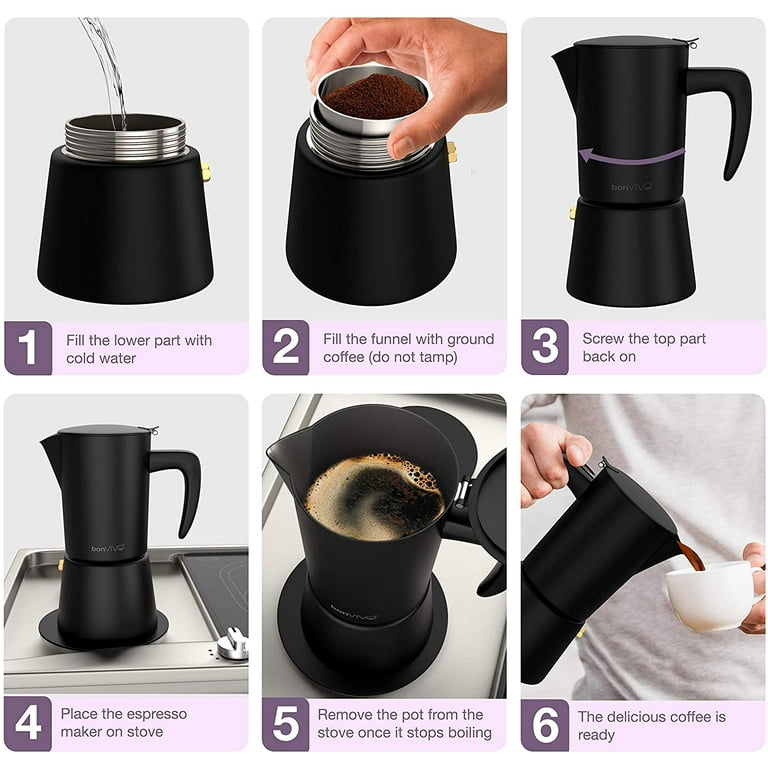 bonVIVO

1 Fill the lower part with cold water

2 Fill the funnel with ground coffee (do not tamp)

3 Screw the top part back on

bonVIVO

bonVIVO

4 Place the espresso maker on stove

5 Remove the pot from the stove once it stops boiling

6 The delicious coffee is ready