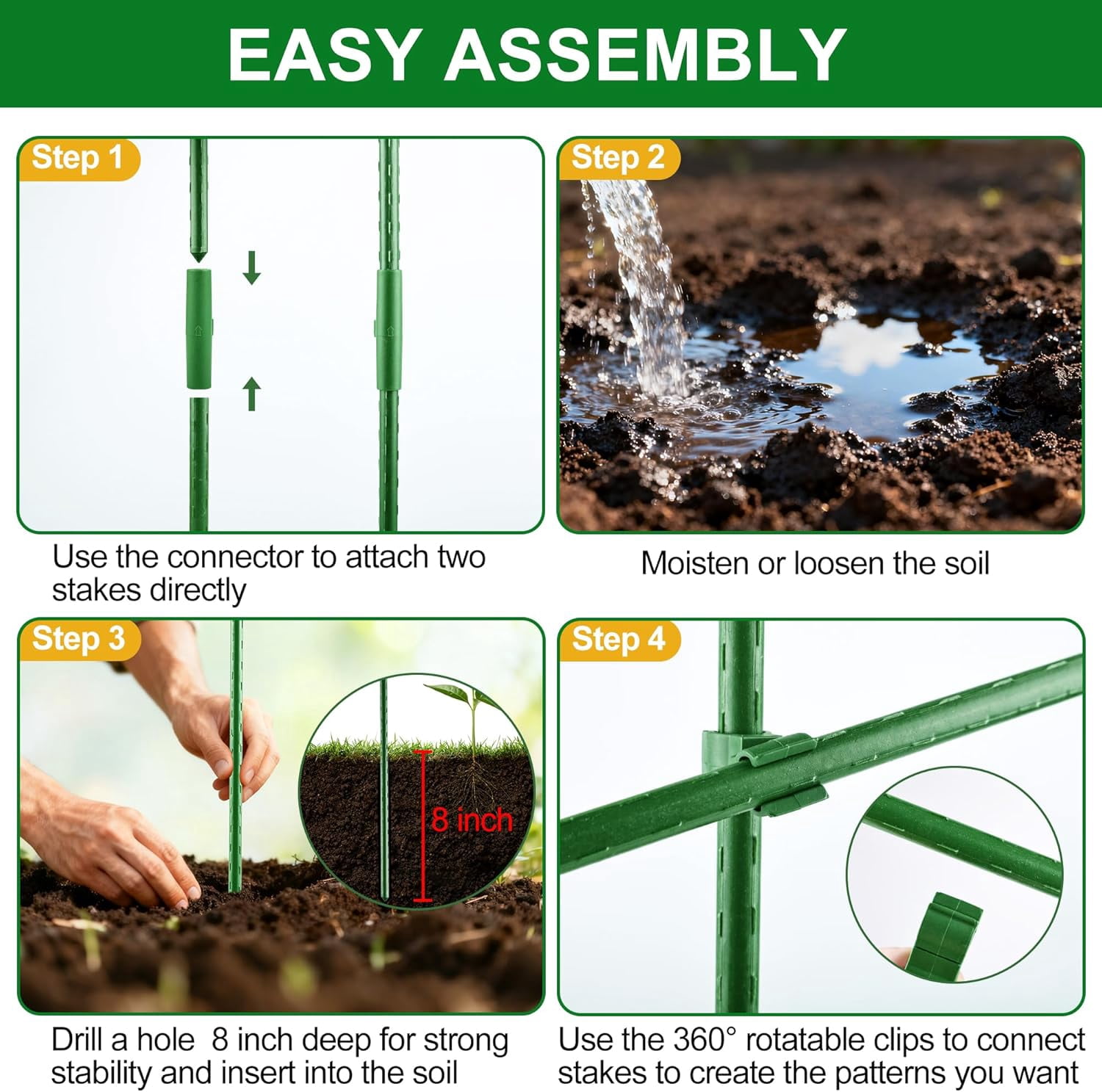 EASY ASSEMBLY

Step 1

Use the connector to attach two stakes directly

Step 2

Moisten or loosen the soil

Step 3

8 inch

Drill a hole  8 inch deep for strong stability and insert into the soil

Step 4

Use the 360° rotatable clips to connect stakes to create the patterns you want