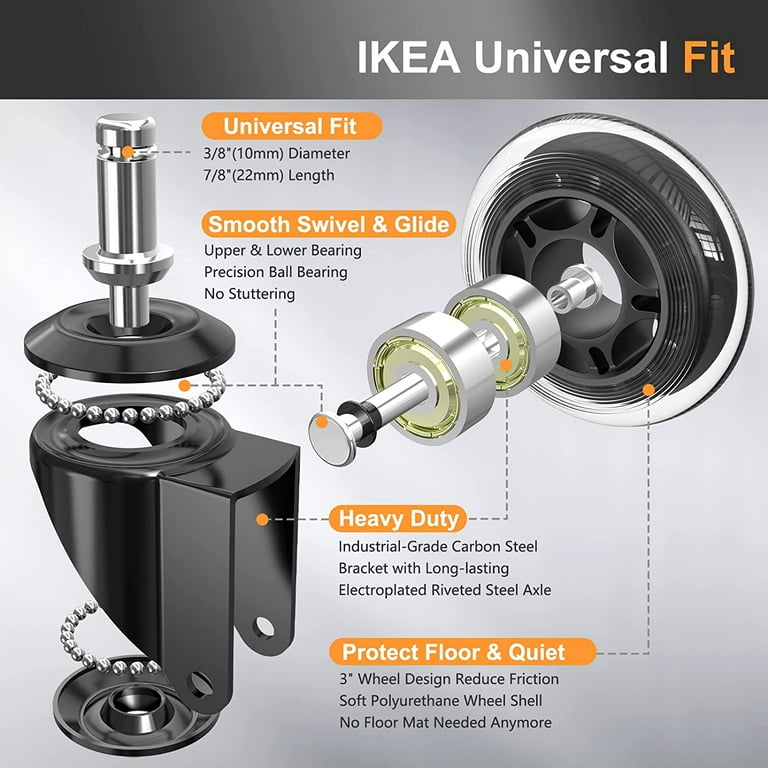 IKEA Universal Fit

Universal Fit
3/8"(10mm) Diameter
7/8"(22mm) Length

Smooth Swivel & Glide
Upper & Lower Bearing
Precision Ball Bearing
No Stuttering

Heavy Duty
Industrial-Grade Carbon Steel
Bracket with Long-lasting
Electroplated Riveted Steel Axle

Protect Floor & Quiet
3" Wheel Design Reduce Friction
Soft Polyurethane Wheel Shell
No Floor Mat Needed Anymore