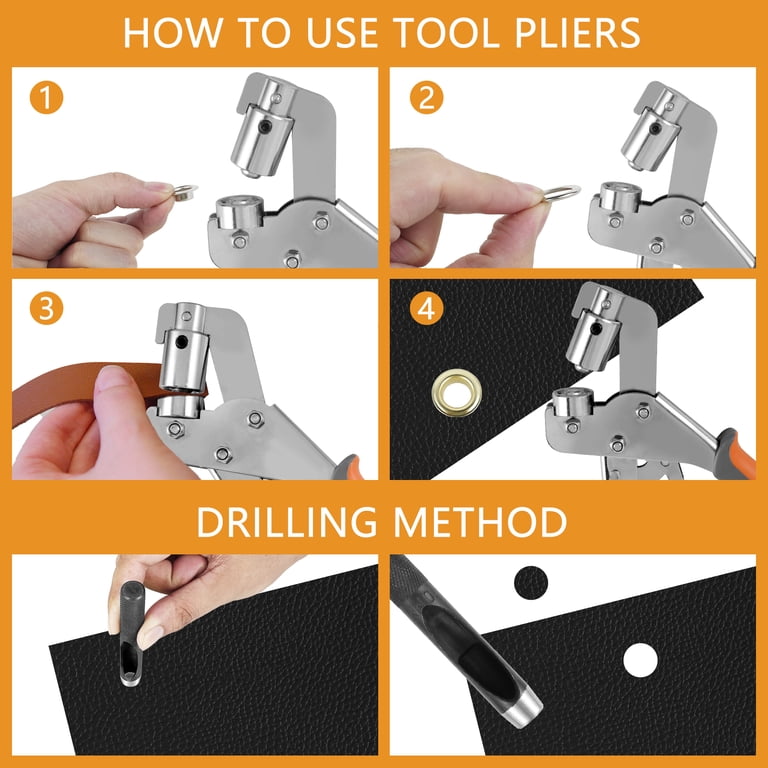 HOW TO USE TOOL PLIERS

1

2

3

4

DRILLING METHOD