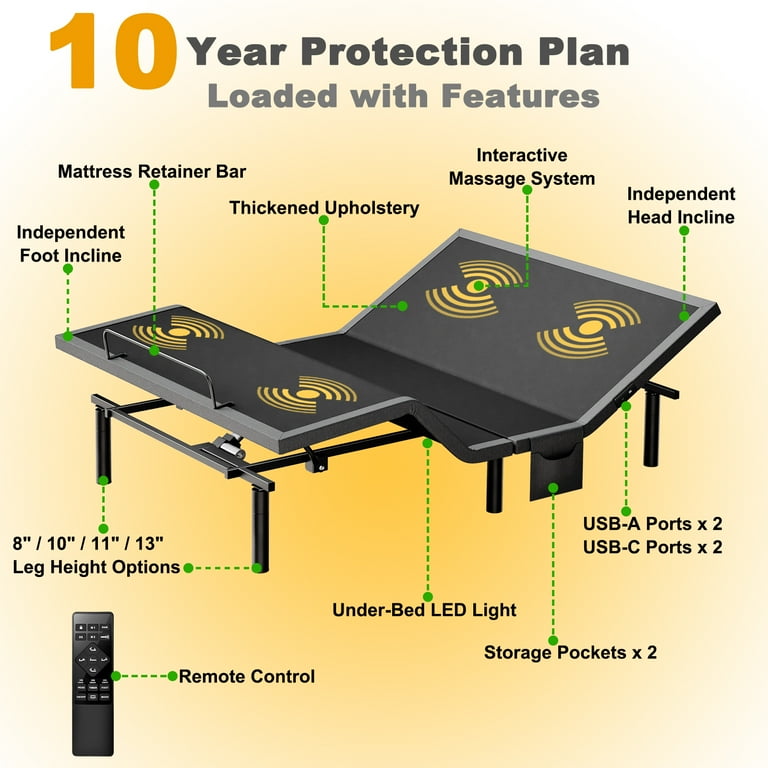 10 Year Protection Plan
Loaded with Features

Mattress Retainer Bar

Interactive Massage System

Thickened Upholstery

Independent Head Incline

Independent Foot Incline

8" / 10" / 11" / 13" Leg Height Options

USB-A Ports x 2
USB-C Ports x 2

Under-Bed LED Light

Storage Pockets x 2

Remote Control