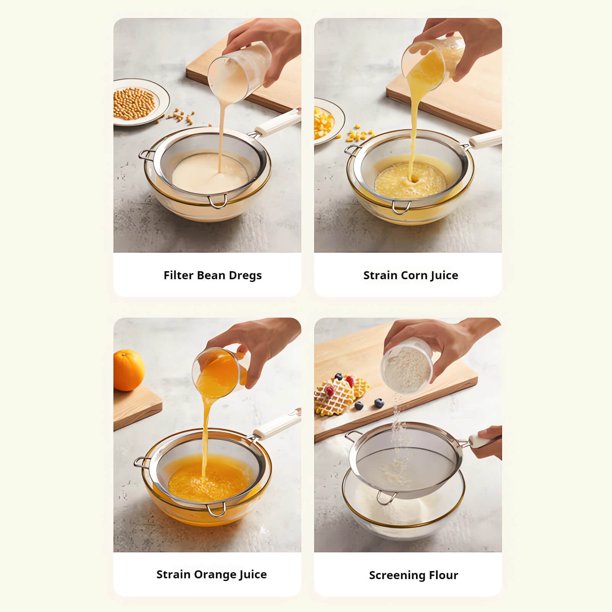 Filter Bean Dregs

Strain Corn Juice

Strain Orange Juice

Screening Flour