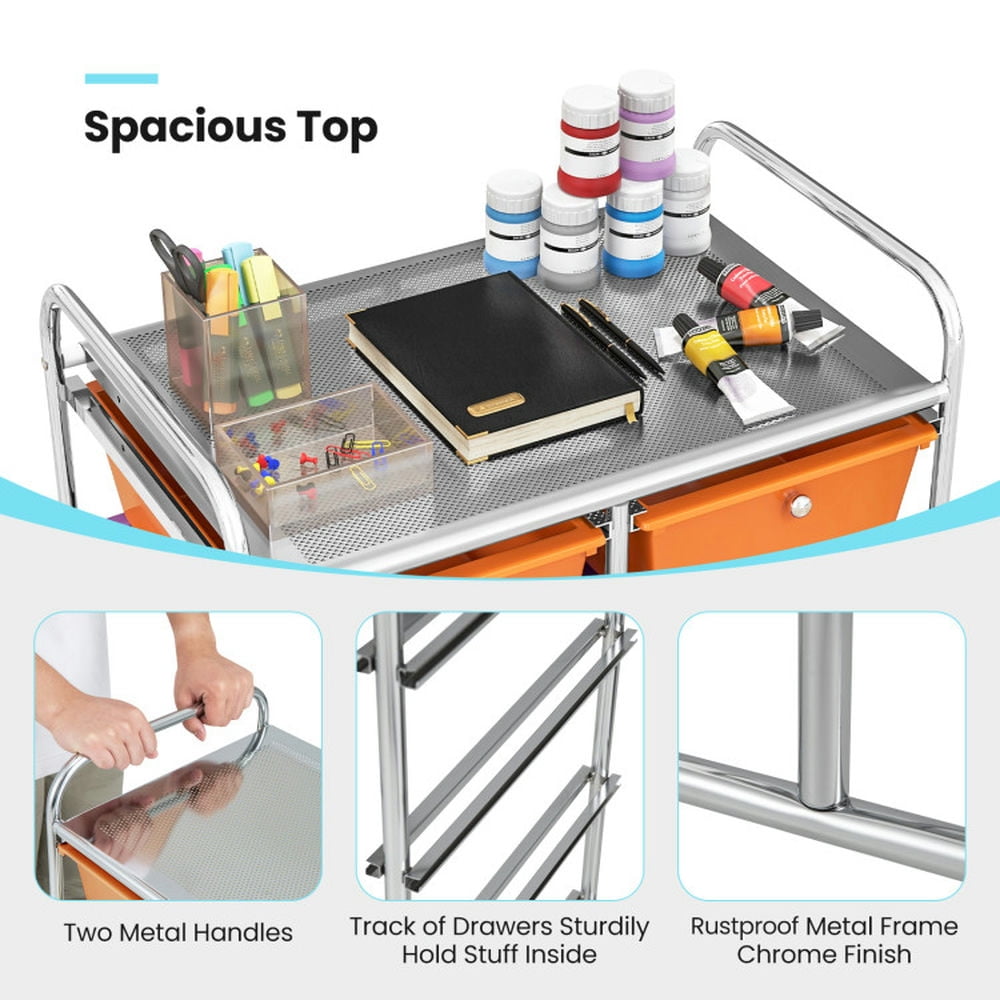 Spacious Top

Two Metal Handles

Track of Drawers Sturdily Hold Stuff Inside

Rustproof Metal Frame Chrome Finish