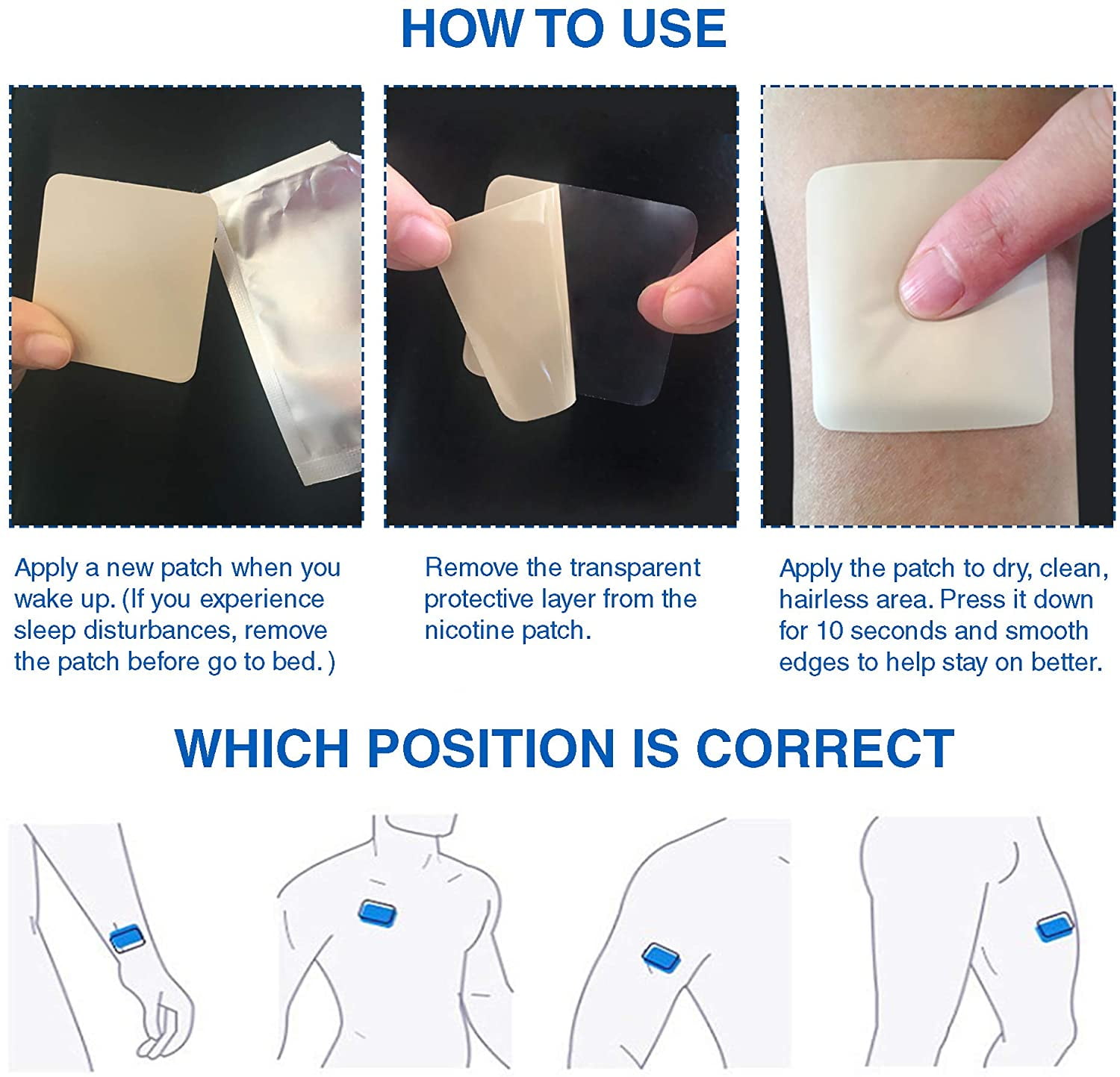 HOW TO USE

Apply a new patch when you wake up. (If you experience sleep disturbances, remove the patch before go to bed. )

Remove the transparent protective layer from the nicotine patch.

Apply the patch to dry, clean, hairless area. Press it down for 10 seconds and smooth edges to help stay on better.

WHICH POSITION IS CORRECT