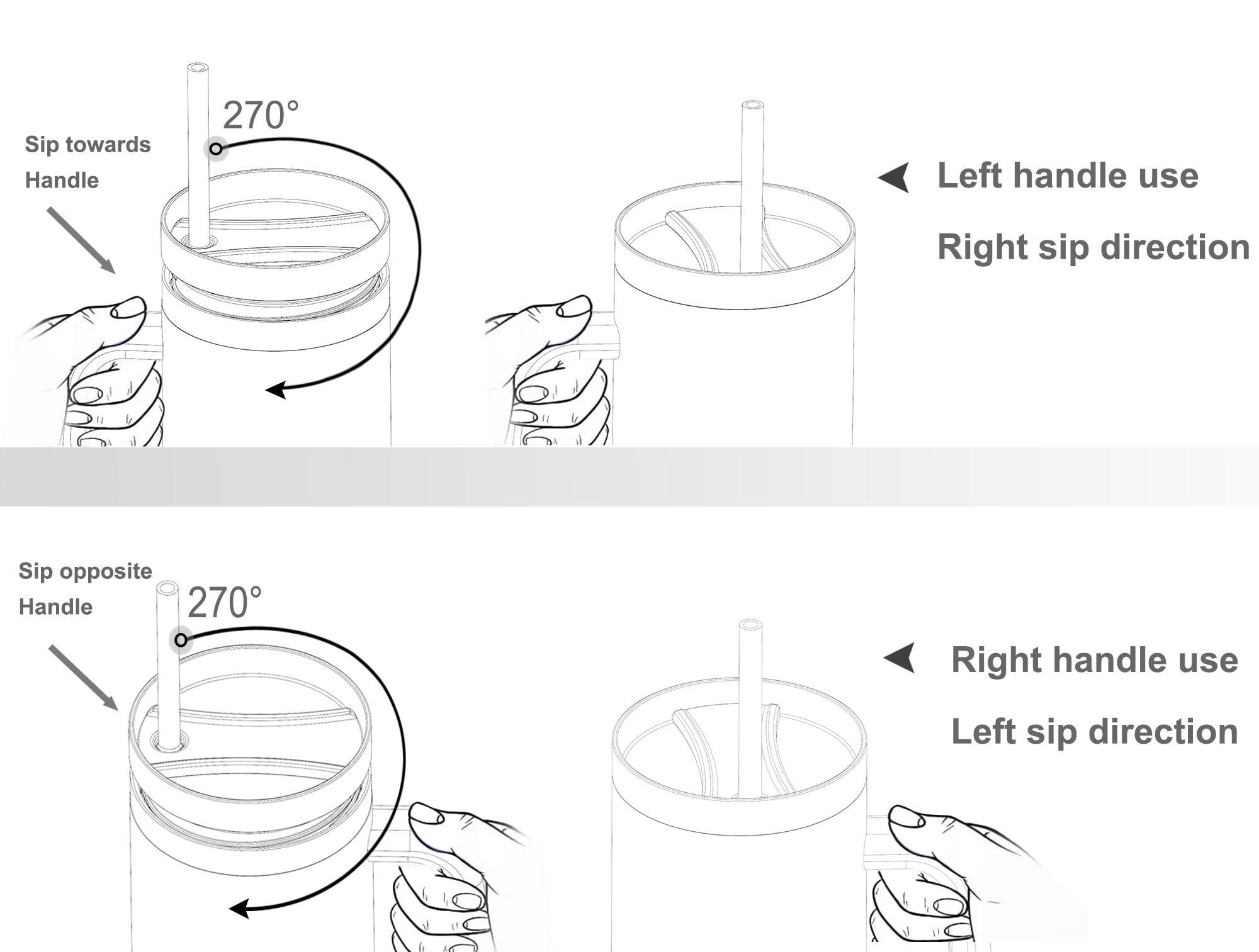 Sip towards Handle

270°

Left handle use

Right sip direction

Sip opposite Handle

270°

Right handle use

Left sip direction