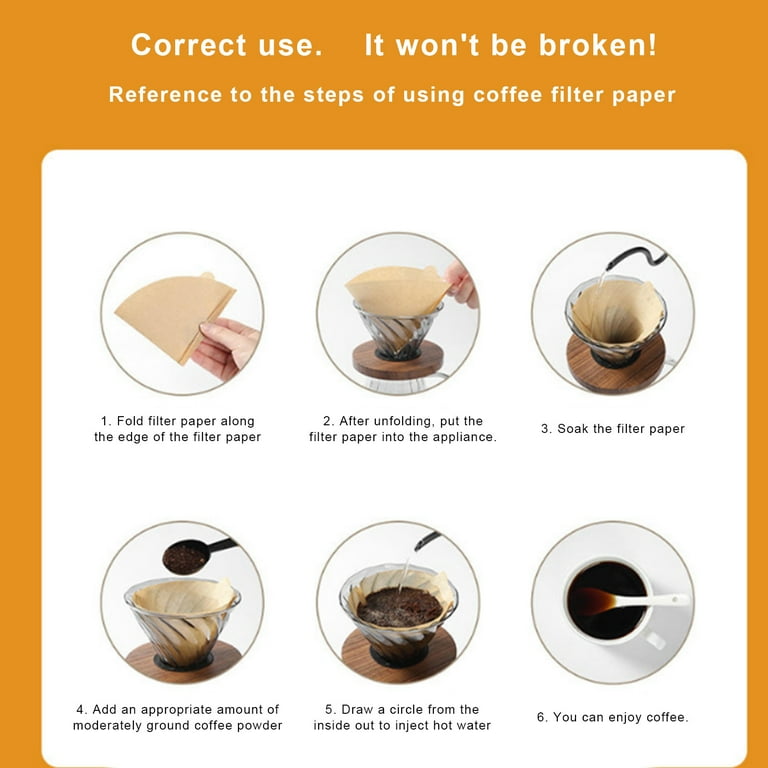 Correct use.  It won't be broken!

Reference to the steps of using coffee filter paper

1. Fold filter paper along the edge of the filter paper

2. After unfolding, put the filter paper into the appliance.

3. Soak the filter paper

4. Add an appropriate amount of moderately ground coffee powder

5. Draw a circle from the inside out to inject hot water

6. You can enjoy coffee.