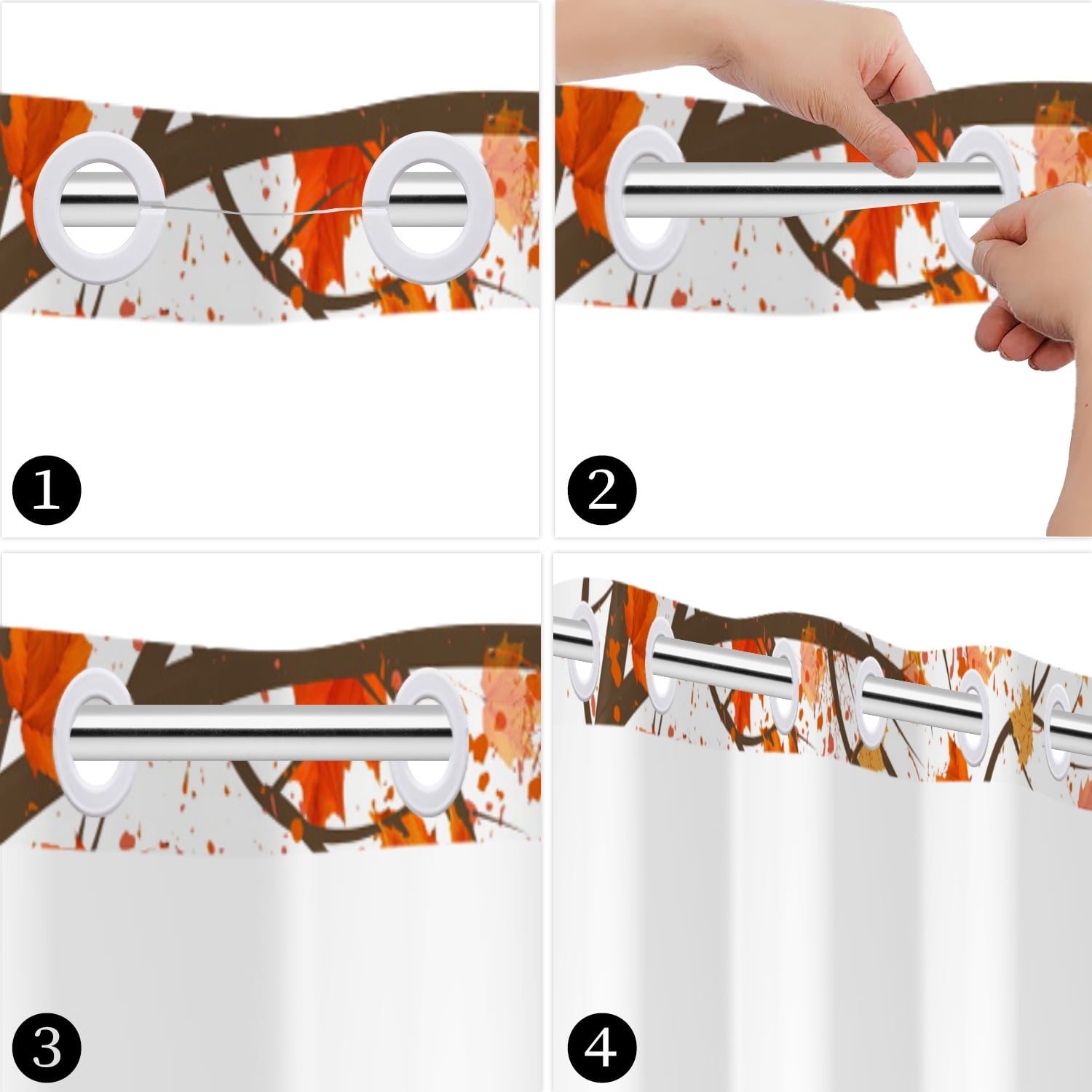 1

2

3

4