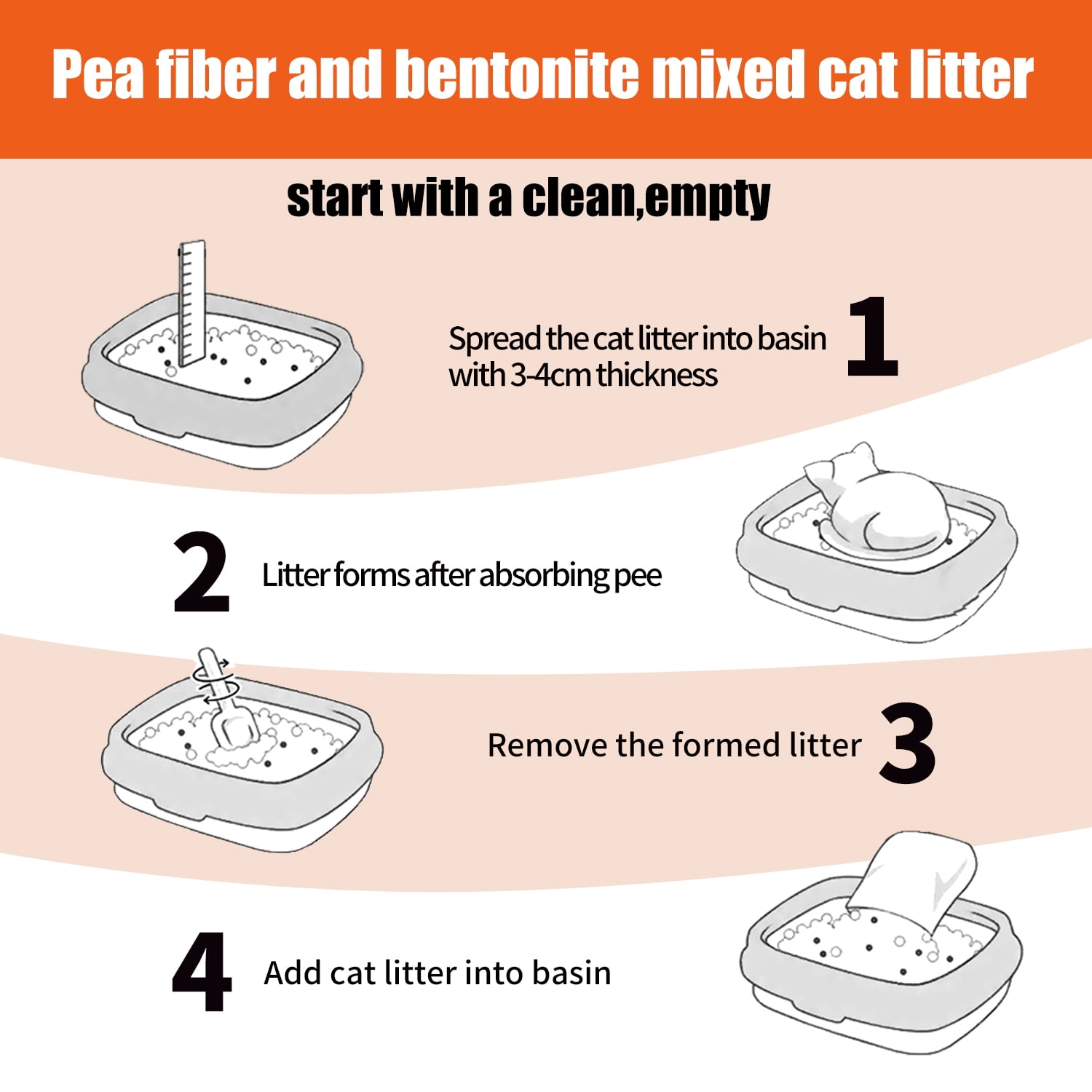 Pea fiber and bentonite mixed cat litter

start with a clean,empty

Spread the cat litter into basin with 3-4cm thickness 1

2 Litter forms after absorbing pee

Remove the formed litter 3

4 Add cat litter into basin