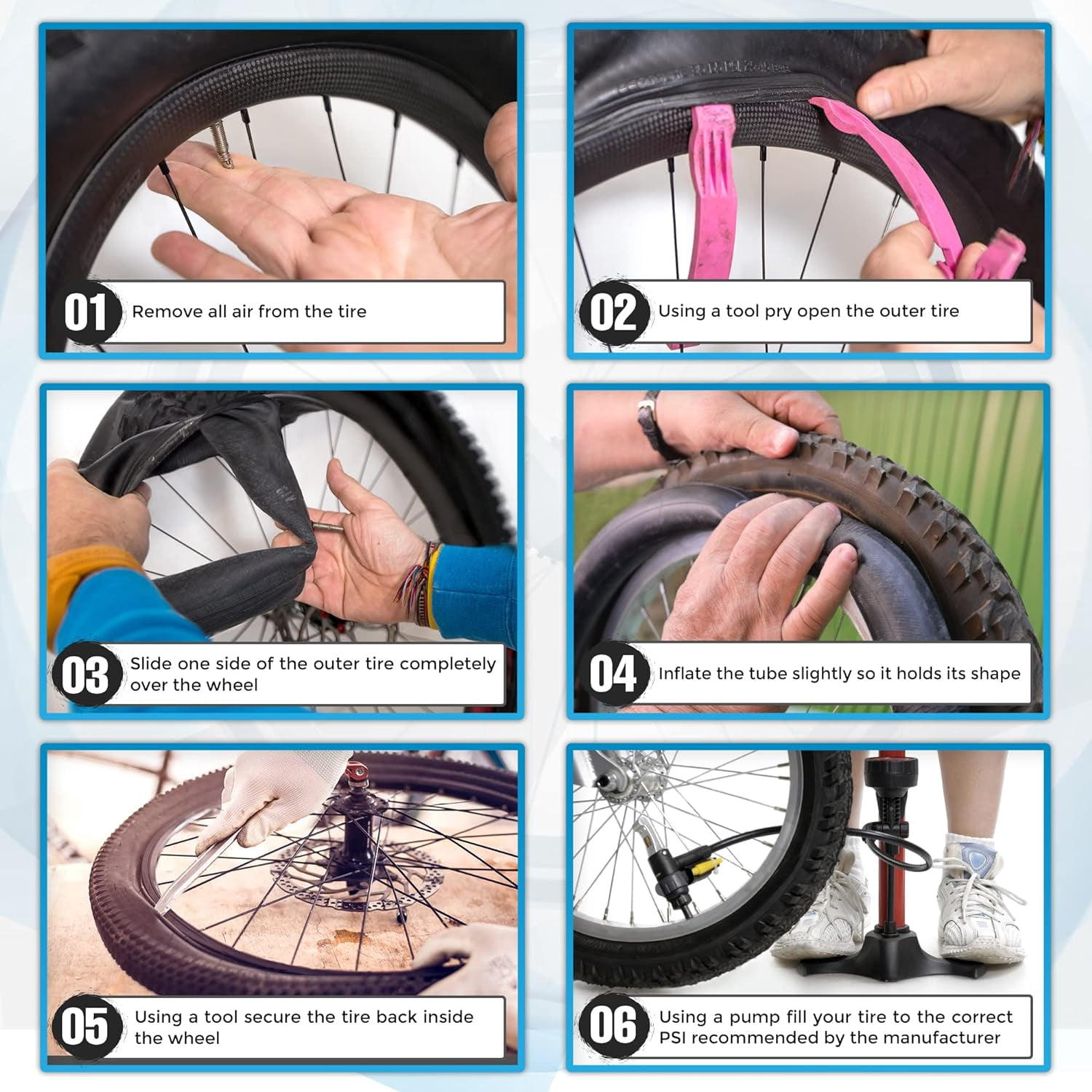 01 Remove all air from the tire

02 Using a tool pry open the outer tire

03 Slide one side of the outer tire completely over the wheel

04 Inflate the tube slightly so it holds its shape

05 Using a tool secure the tire back inside the wheel

06 Using a pump fill your tire to the correct PSI recommended by the manufacturer