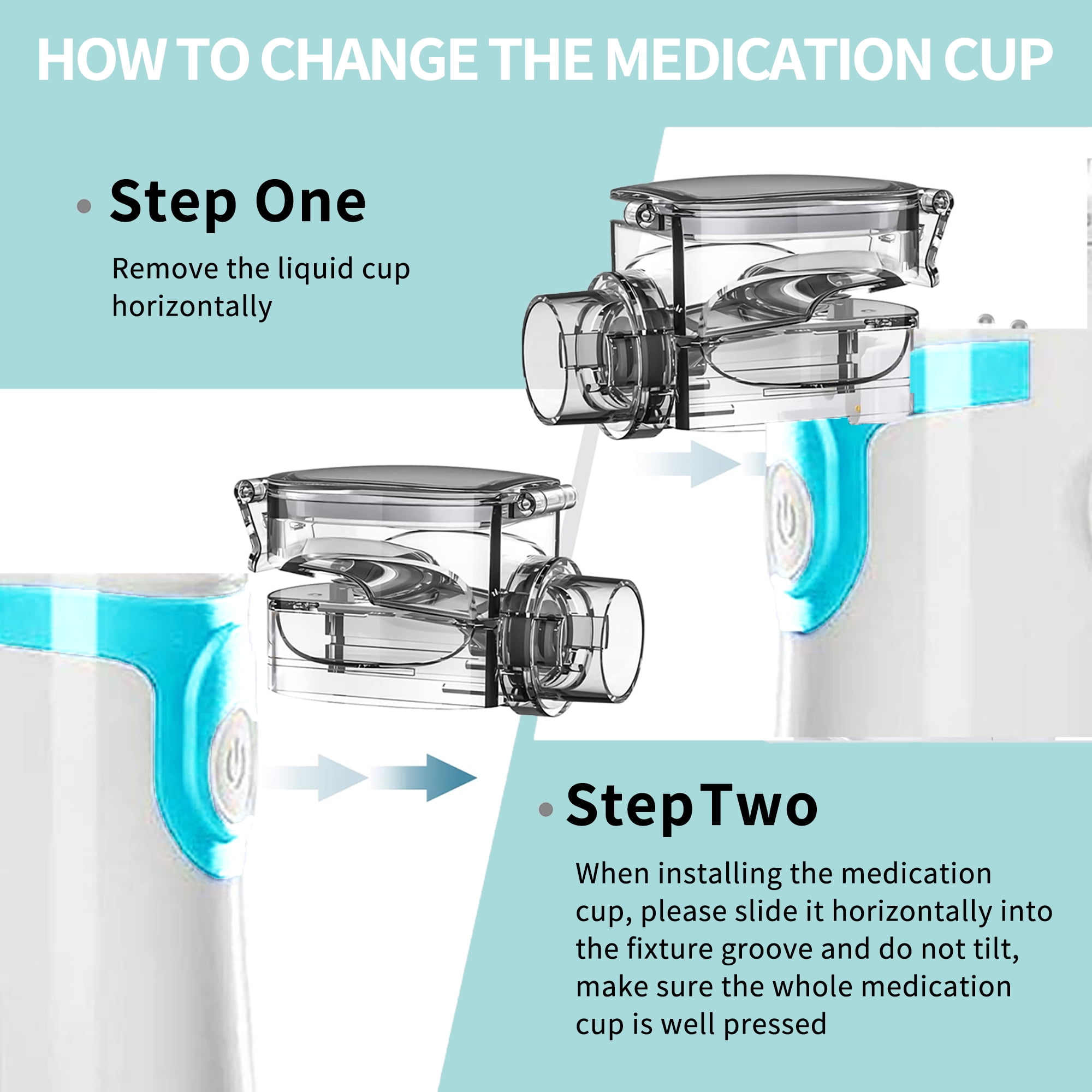 HOW TO CHANGE THE MEDICATION CUP

• Step One

Remove the liquid cup horizontally

• Step Two

When installing the medication cup, please slide it horizontally into the fixture groove and do not tilt, make sure the whole medication cup is well pressed