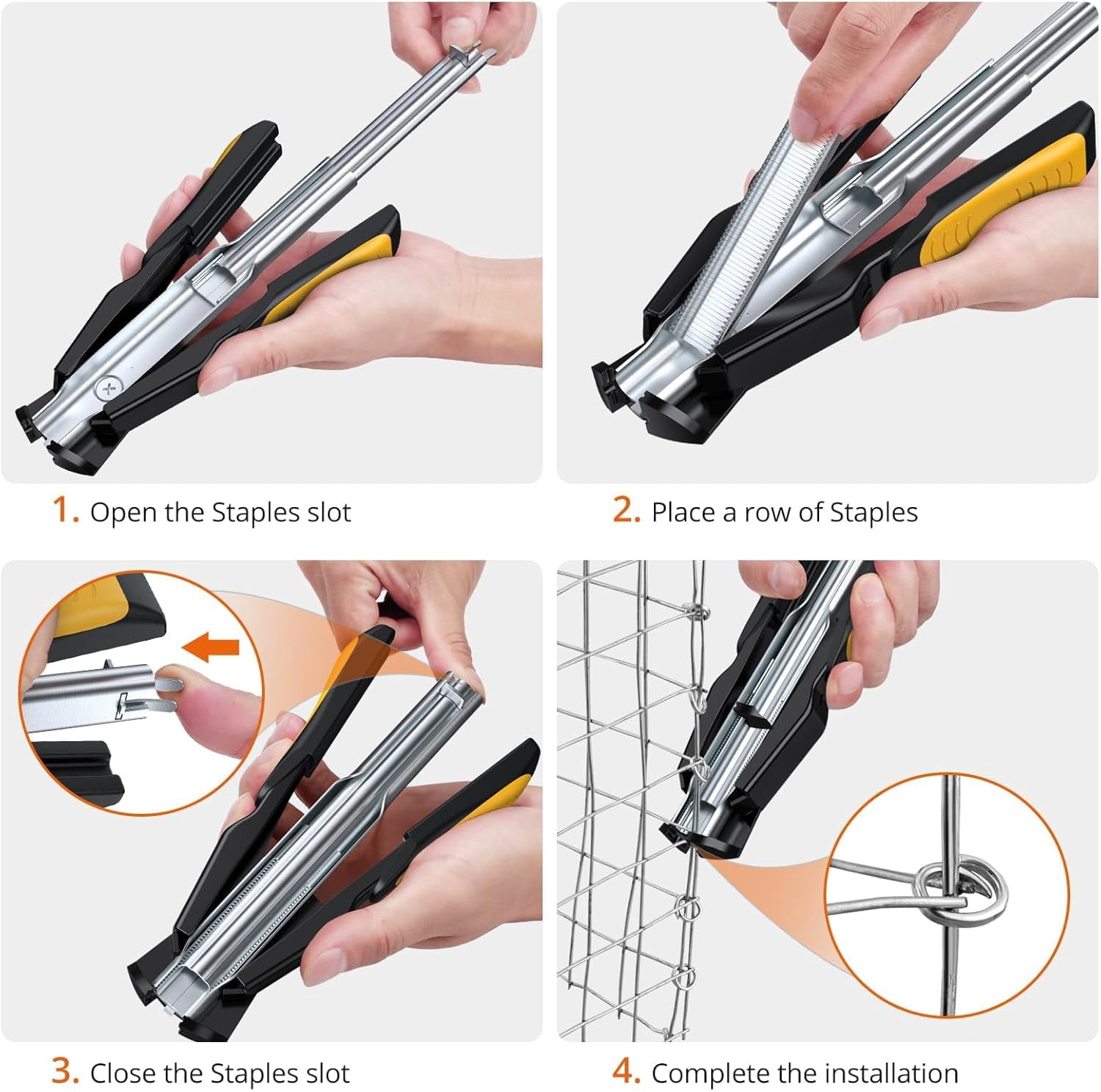 1. Open the Staples slot

2. Place a row of Staples

3. Close the Staples slot

4. Complete the installation