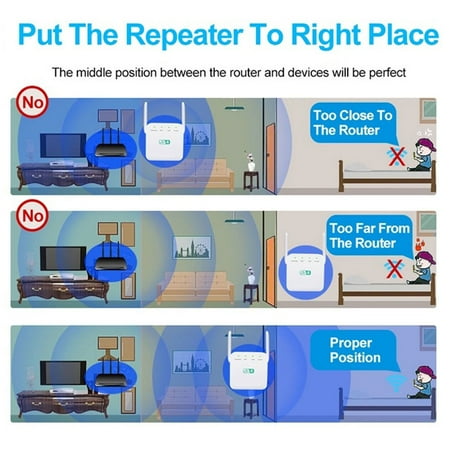 Put The Repeater To Right Place

The middle position between the router and devices will be perfect

No

Too Close To The Router

No

Too Far From The Router

Proper Position