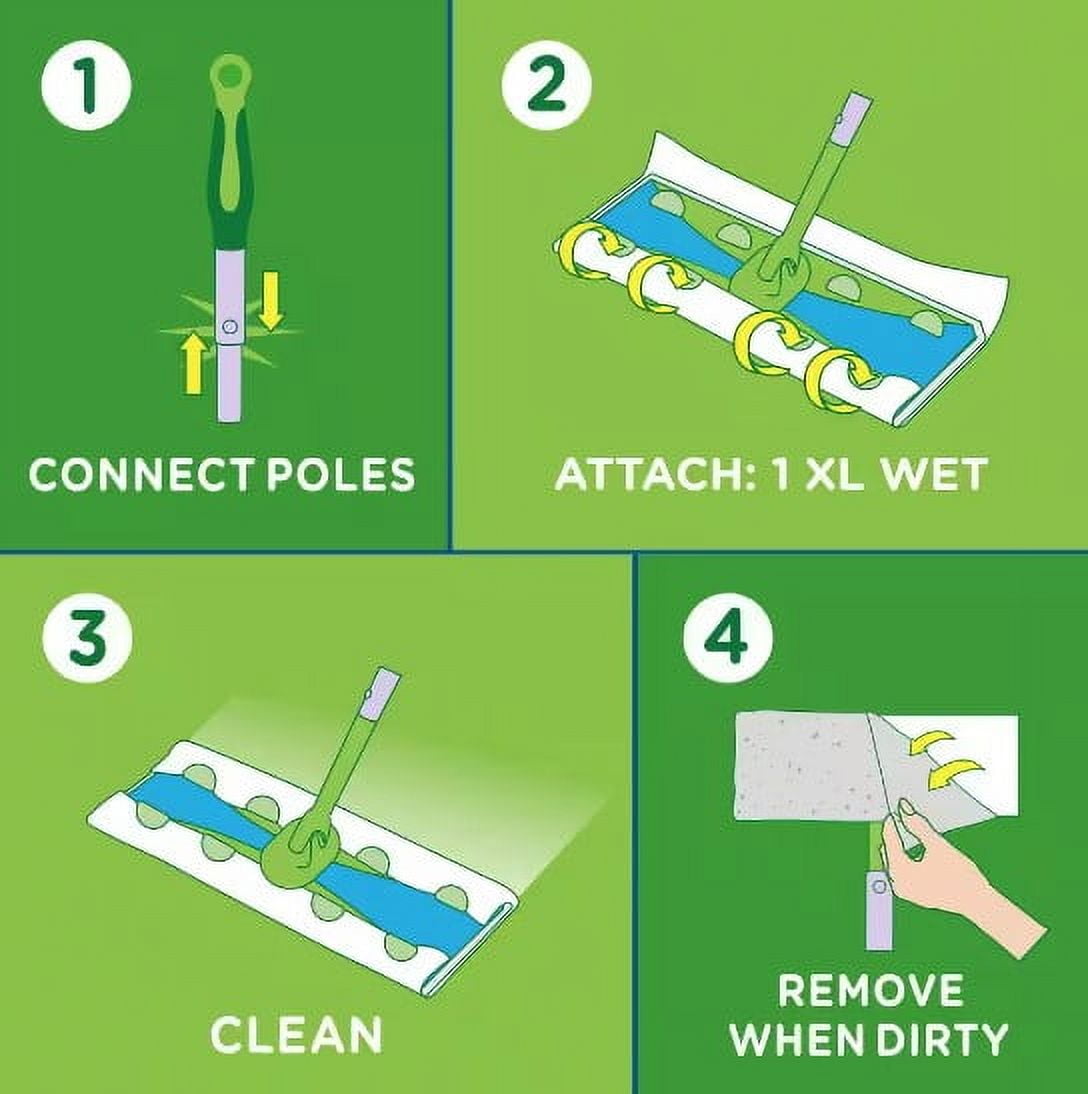 1
CONNECT POLES

2
ATTACH: 1 XL WET

3
CLEAN

4
REMOVE WHEN DIRTY