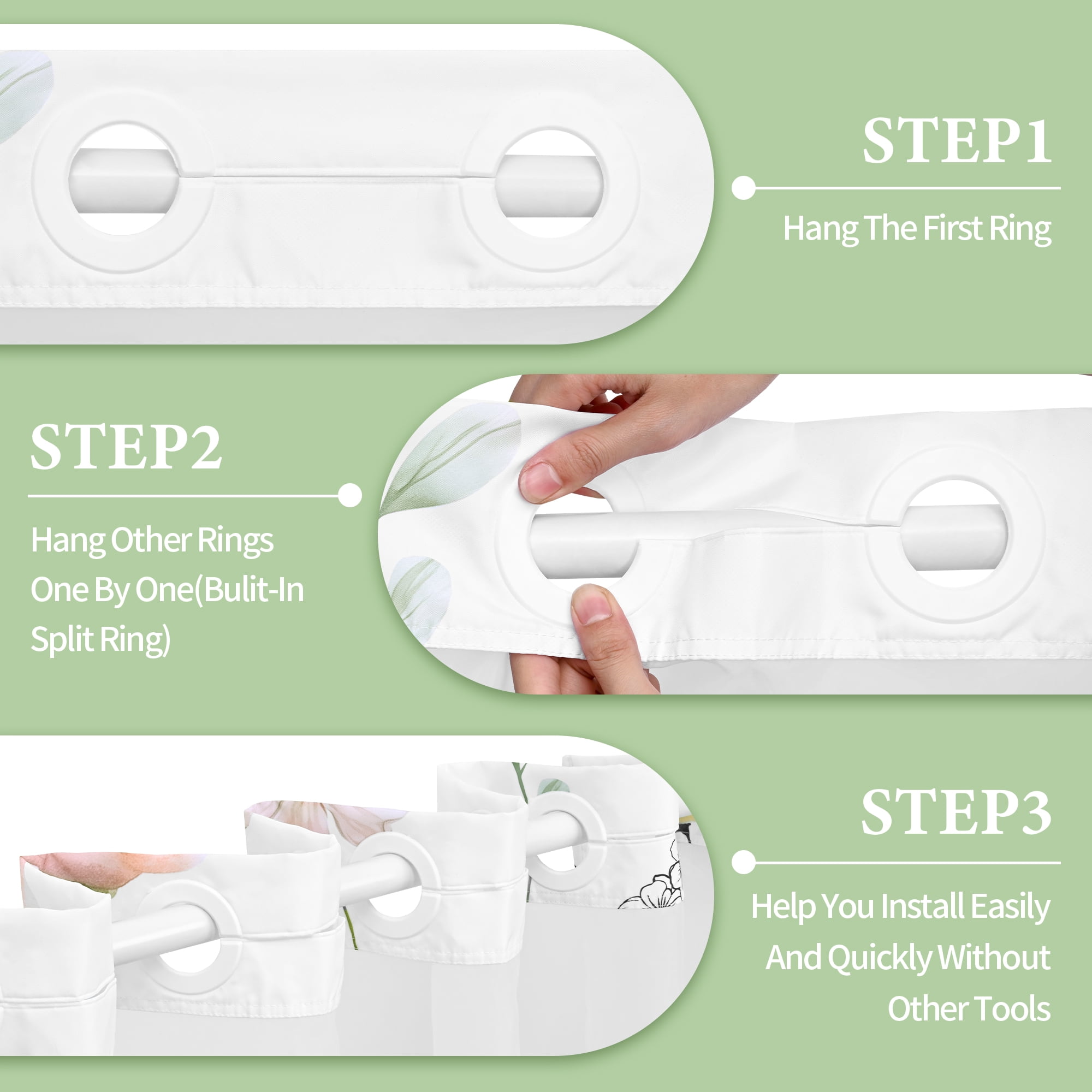 STEP1

Hang The First Ring

STEP2

Hang Other Rings One By One(Bulit-In Split Ring)

STEP3

Help You Install Easily And Quickly Without Other Tools