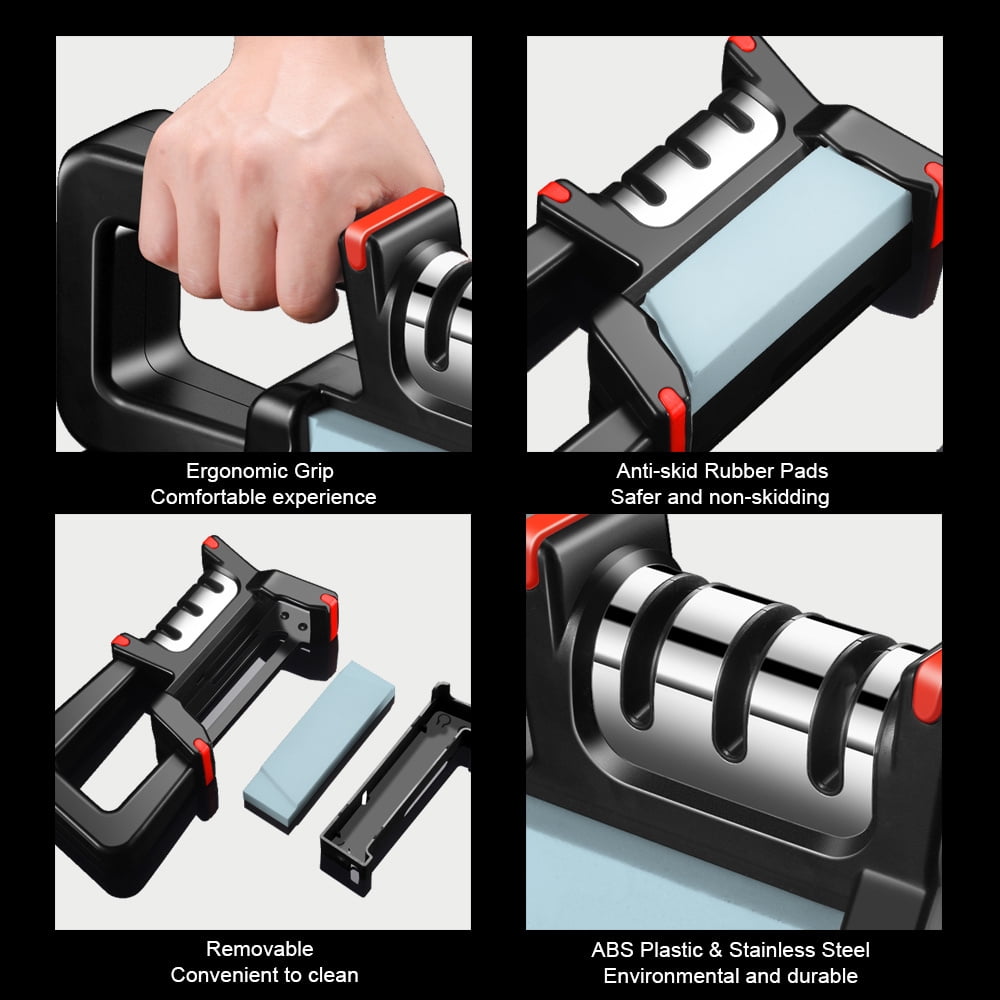 Ergonomic Grip
Comfortable experience

Anti-skid Rubber Pads
Safer and non-skidding

Removable
Convenient to clean

ABS Plastic & Stainless Steel
Environmental and durable