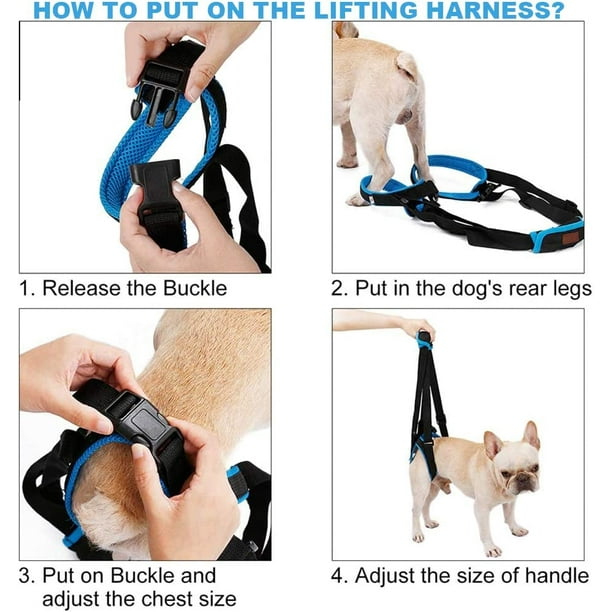 HOW TO PUT ON THE LIFTING HARNESS?

1. Release the Buckle

2. Put in the dog's rear legs

3. Put on Buckle and adjust the chest size

4. Adjust the size of handle