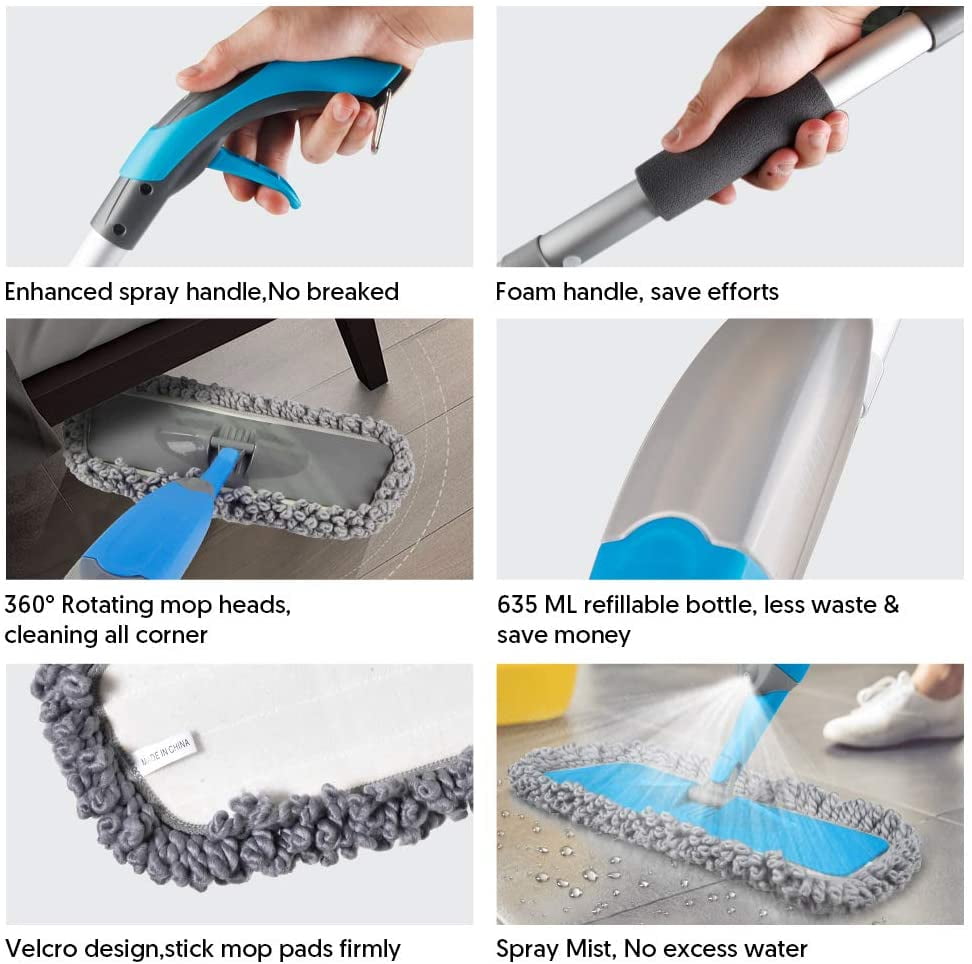 Enhanced spray handle,No breaked

Foam handle, save efforts

360° Rotating mop heads, cleaning all corner

635 ML refillable bottle, less waste & save money

MADE IN CHINA

Velcro design,stick mop pads firmly

Spray Mist, No excess water