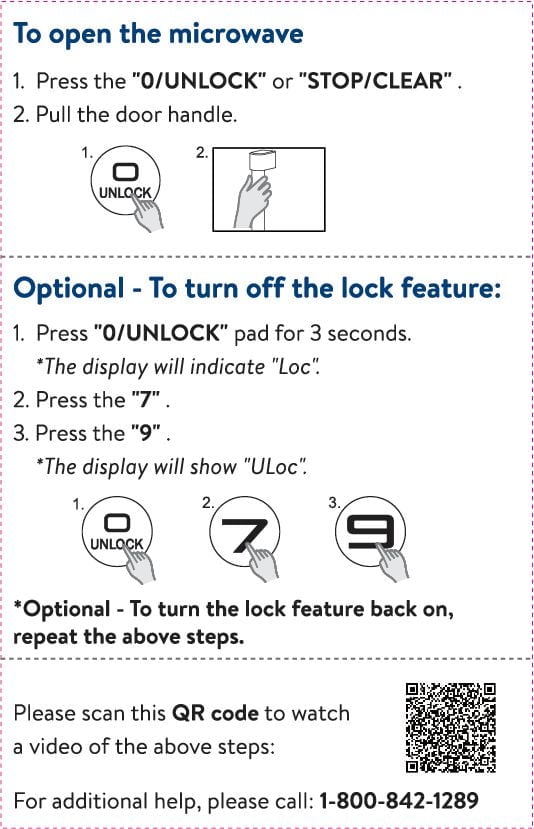 To open the microwave

1. Press the "0/UNLOCK" or "STOP/CLEAR" .
2. Pull the door handle.

1.
0
UNLOCK

2.

Optional - To turn off the lock feature:

1. Press "0/UNLOCK" pad for 3 seconds.
*The display will indicate "Loc".
2. Press the "7" .
3. Press the "9" .
*The display will show "ULoc".

1.
0
UNLOCK

2.
7

3.
9

*Optional - To turn the lock feature back on, repeat the above steps.

Please scan this QR code to watch a video of the above steps:

For additional help, please call: 1-800-842-1289