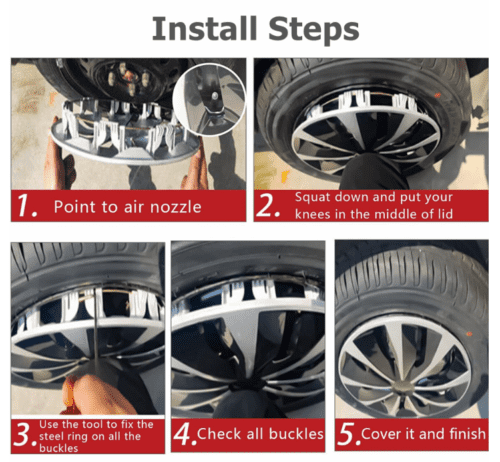 Install Steps

1. Point to air nozzle

2. Squat down and put your knees in the middle of lid

3. Use the tool to fix the steel ring on all the buckles

4. Check all buckles

5. Cover it and finish