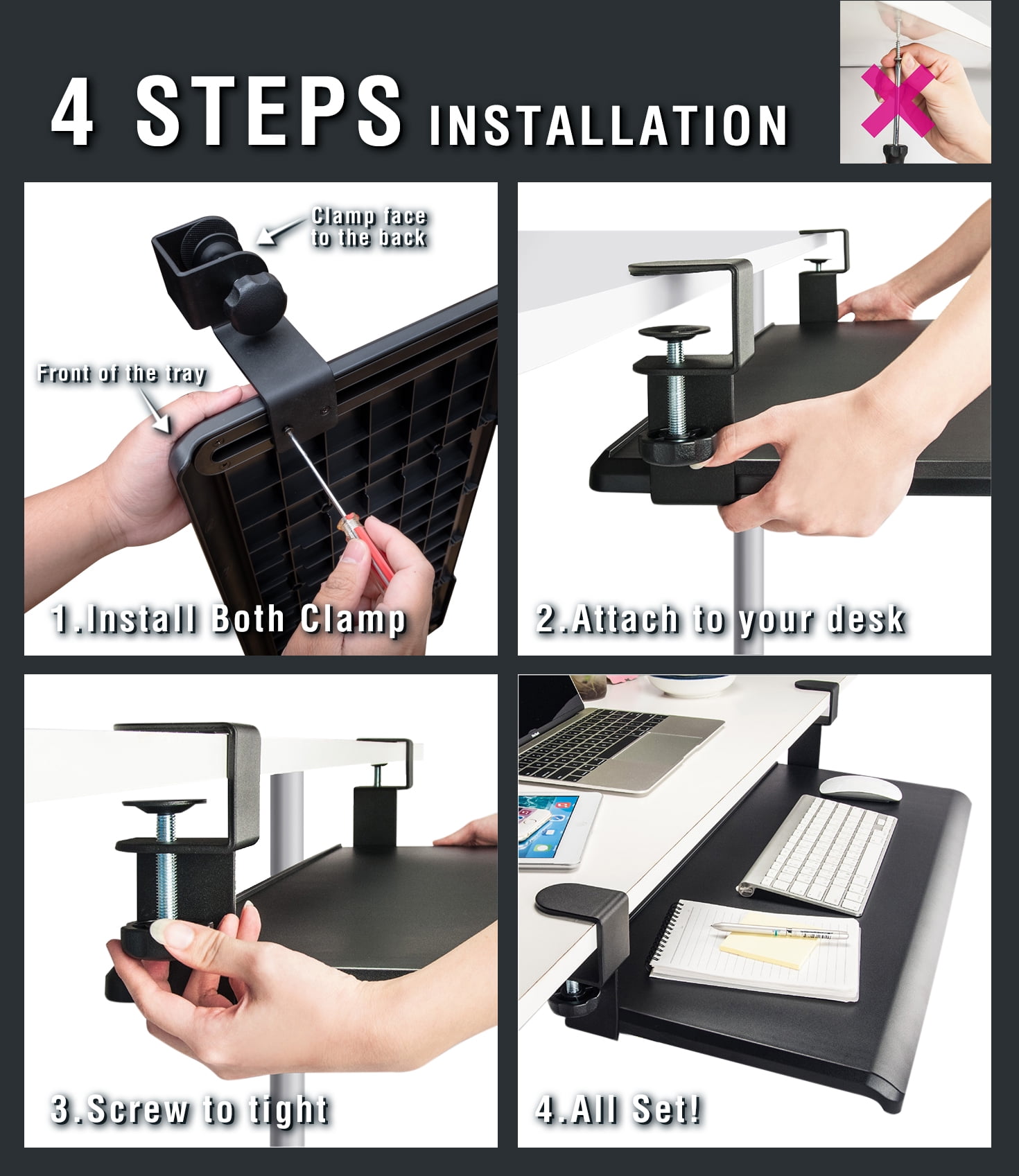 4 STEPS INSTALLATION

Clamp face to the back

Front of the tray

1.Install Both Clamp

2.Attach to your desk

3.Screw to tight

4.All Set!