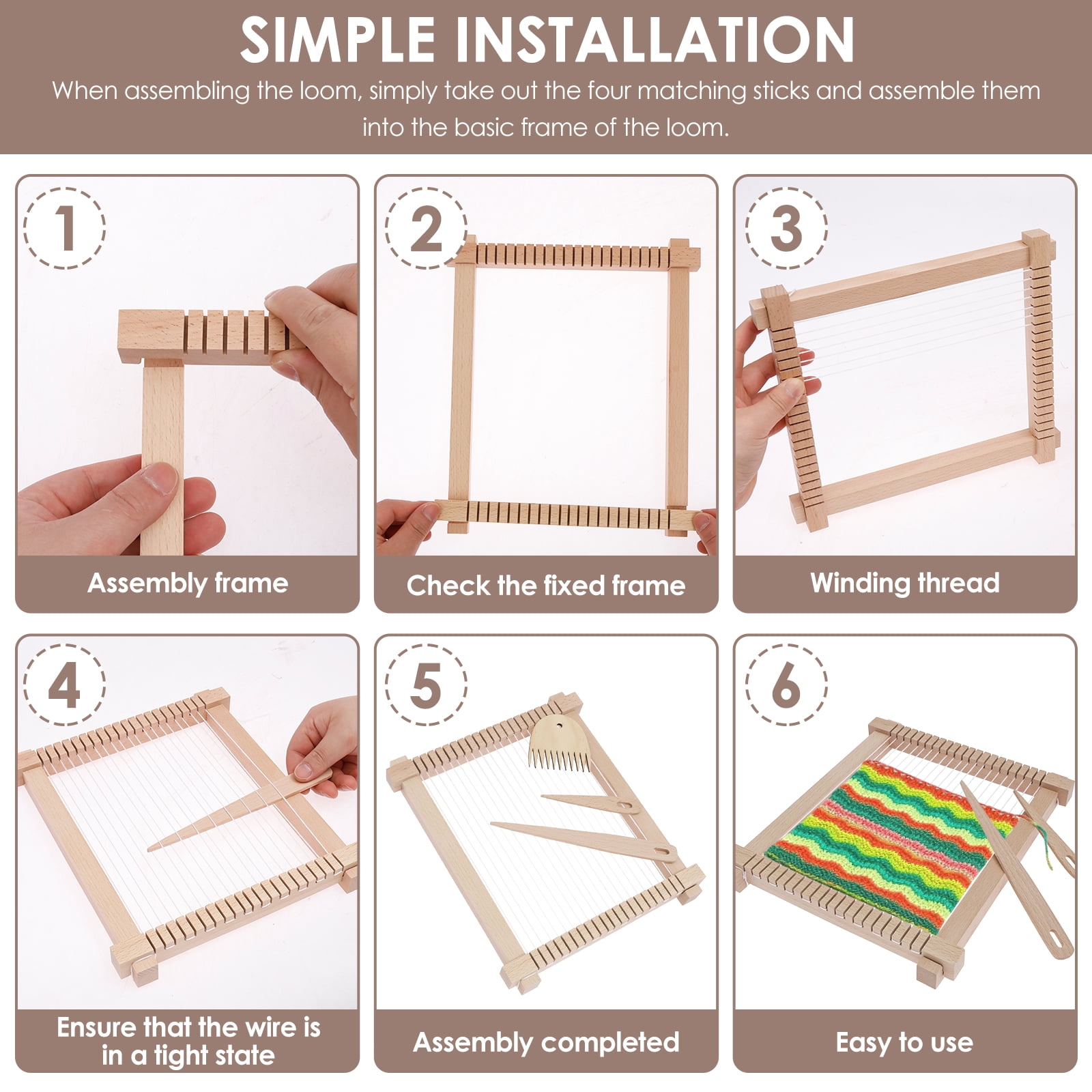 SIMPLE INSTALLATION

When assembling the loom, simply take out the four matching sticks and assemble them into the basic frame of the loom.

1

Assembly frame

2

Check the fixed frame

3

Winding thread

4

Ensure that the wire is in a tight state

5

Assembly completed

6

Easy to use