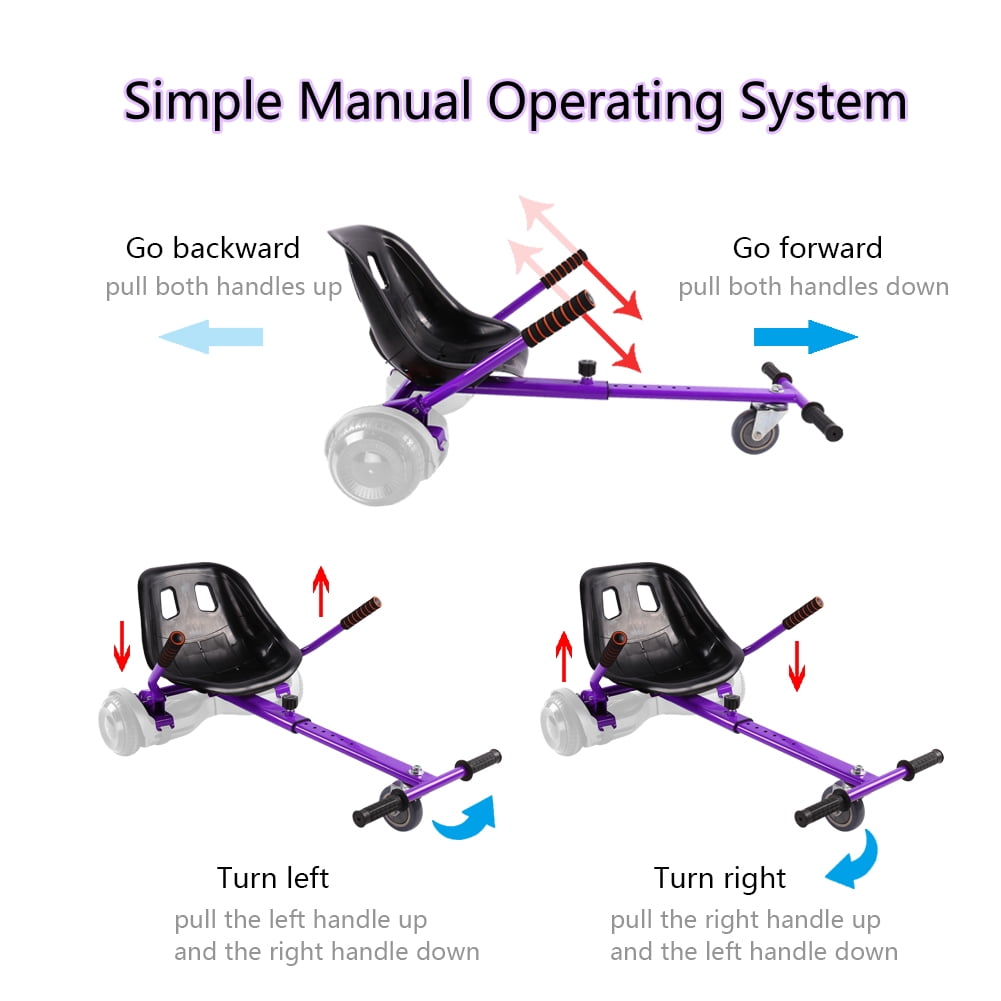 Simple Manual Operating System

Go backward
pull both handles up

Go forward
pull both handles down

Turn left
pull the left handle up and the right handle down

Turn right
pull the right handle up and the left handle down