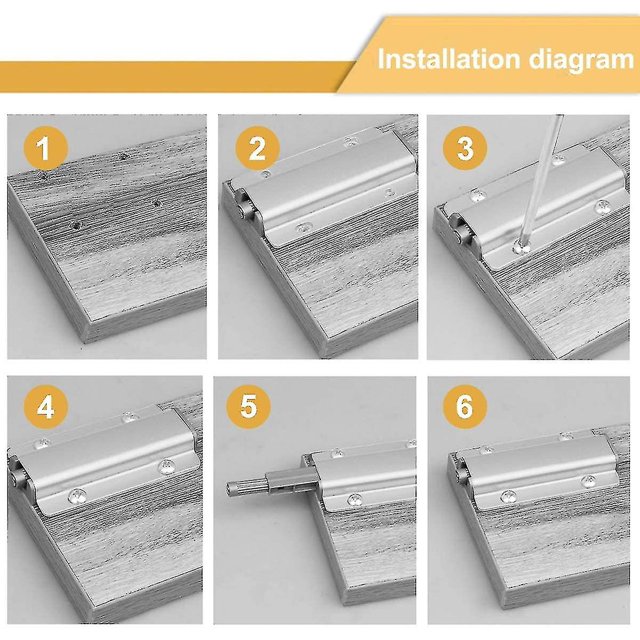 Installation diagram

1

2

3

4

5

6