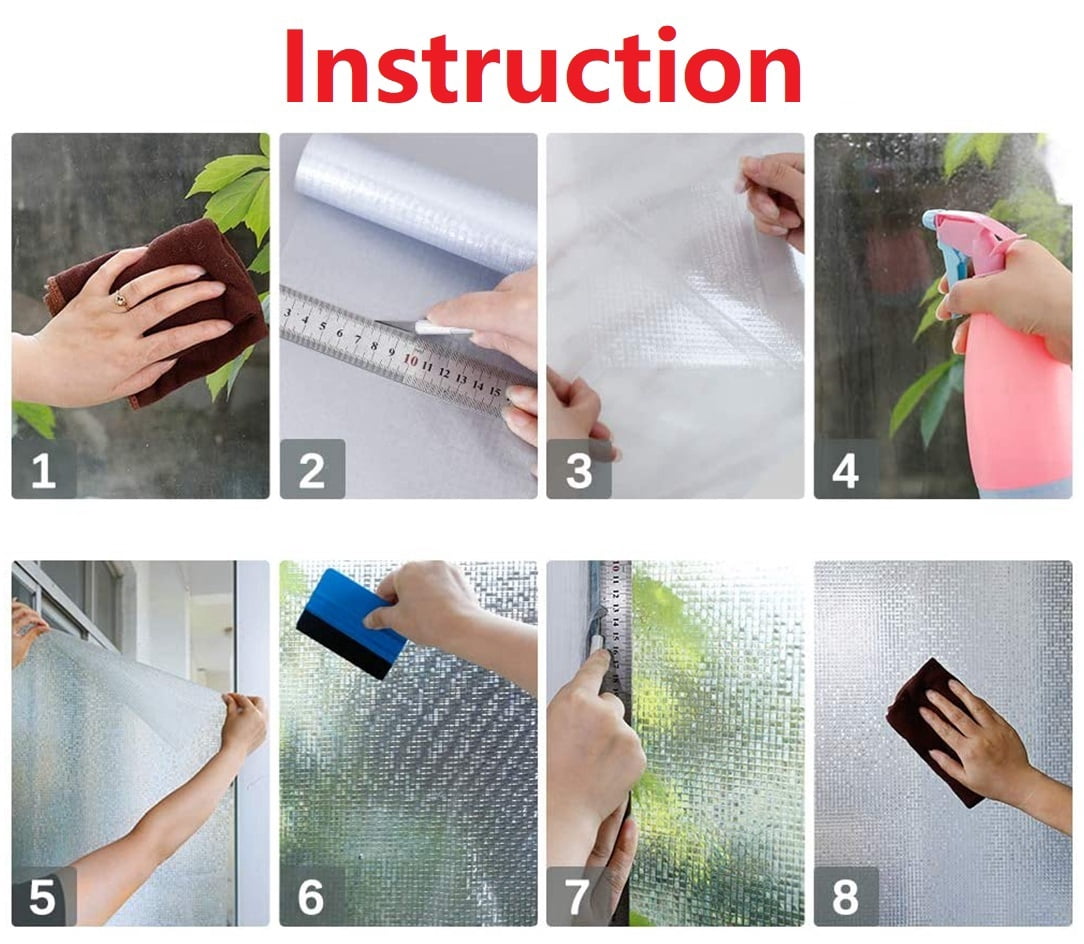 Instruction

1

3 4 5 6 7 8 9 10 11 12 13 14 15

2

3

4

5

6

7

8