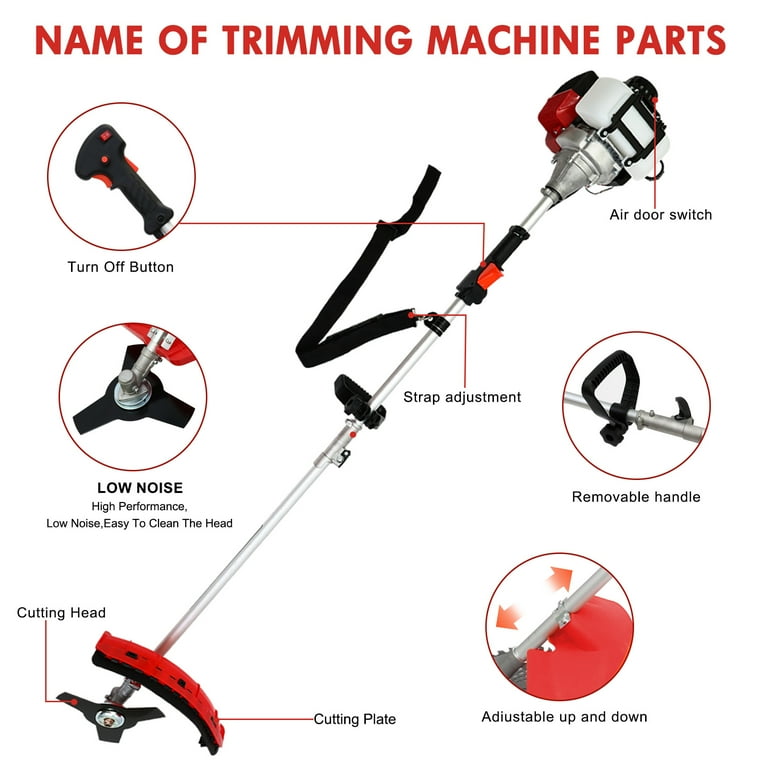 NAME OF TRIMMING MACHINE PARTS

Air door switch

Turn Off Button

Strap adjustment

LOW NOISE
High Performance,
Low Noise,Easy To Clean The Head

Removable handle

Cutting Head

Cutting Plate

Adiustable up and down