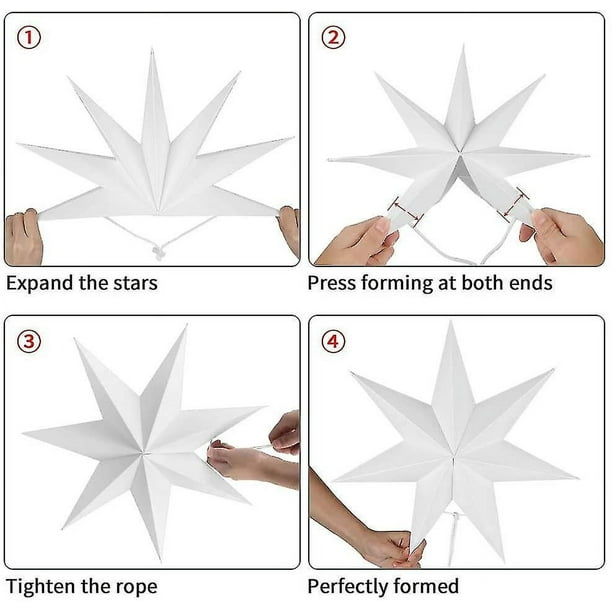 1
Expand the stars

2
Press forming at both ends

3
Tighten the rope

4
Perfectly formed