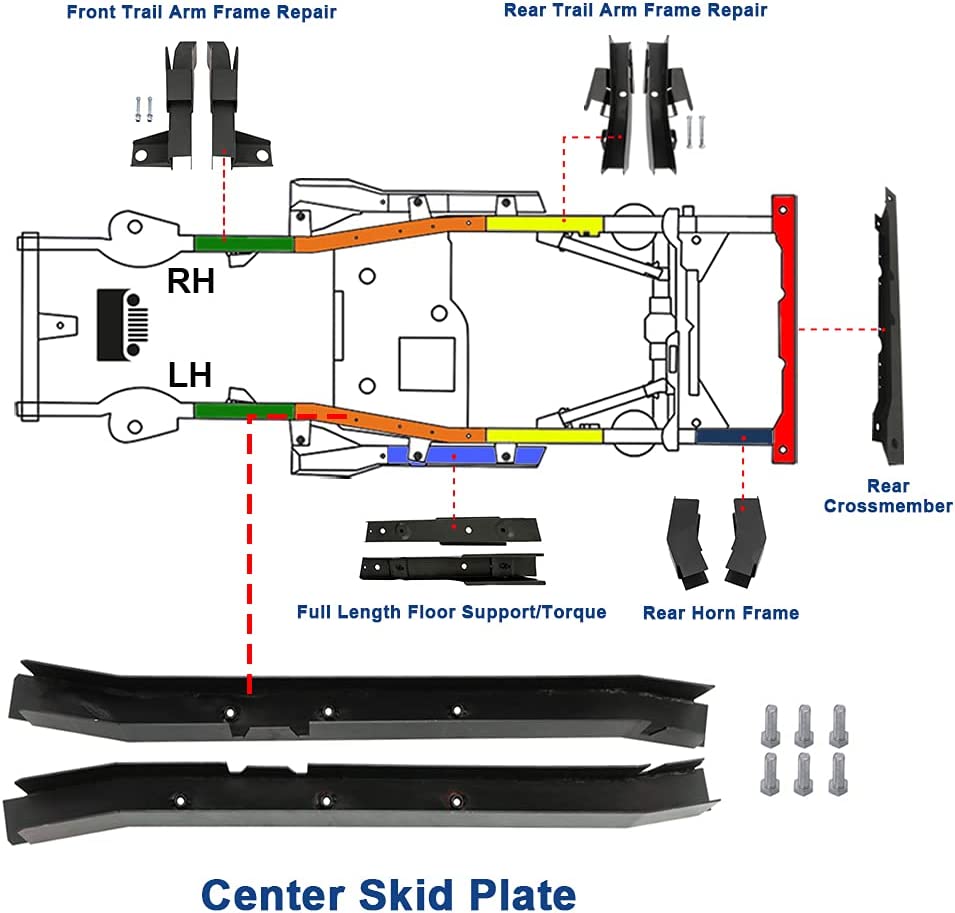 Front Trail Arm Frame Repair

Rear Trail Arm Frame Repair

RH

LH

Rear Crossmember

Full Length Floor Support/Torque

Rear Horn Frame

Center Skid Plate