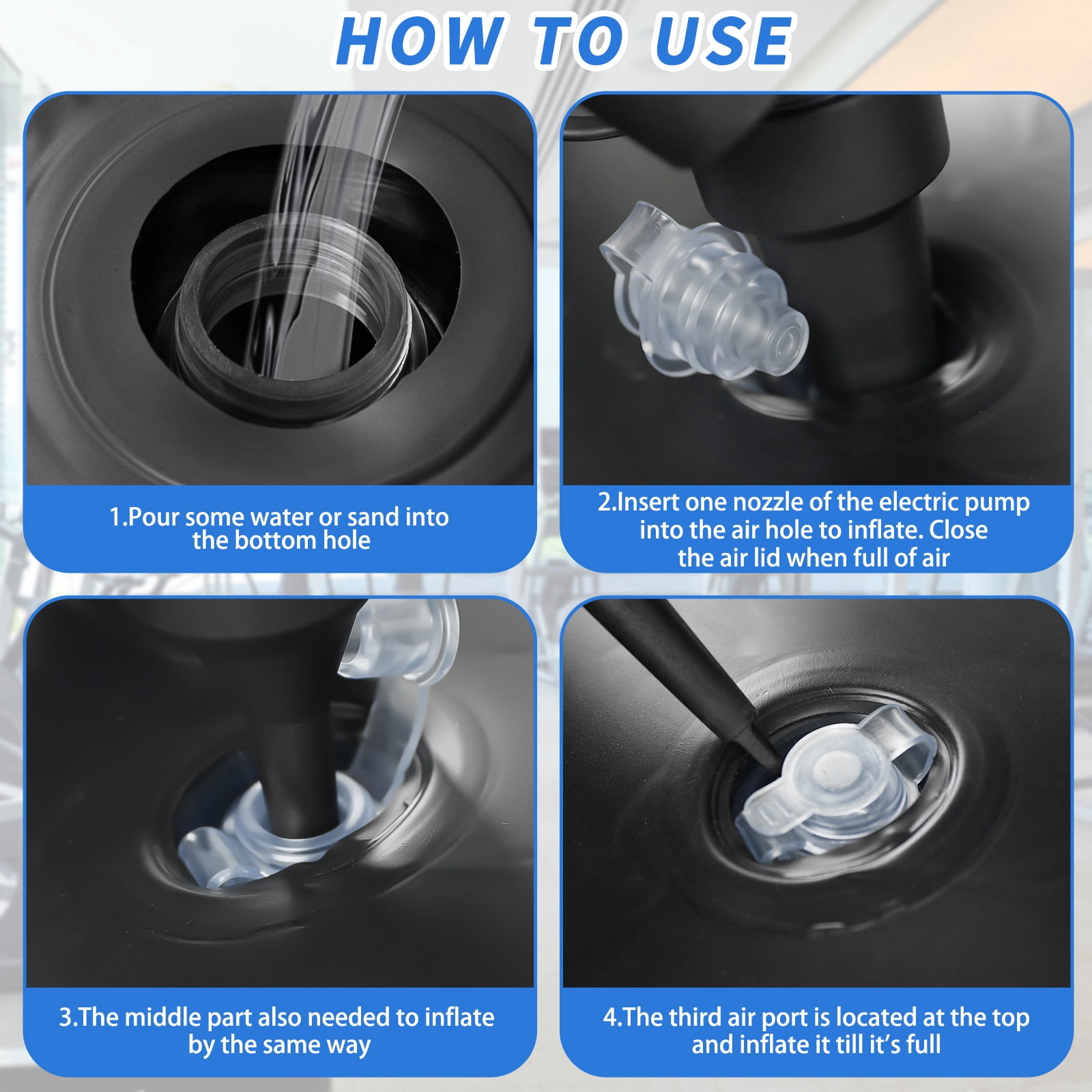 HOW TO USE

1.Pour some water or sand into the bottom hole

2.Insert one nozzle of the electric pump into the air hole to inflate. Close the air lid when full of air

3.The middle part also needed to inflate by the same way

4.The third air port is located at the top and inflate it till it's full