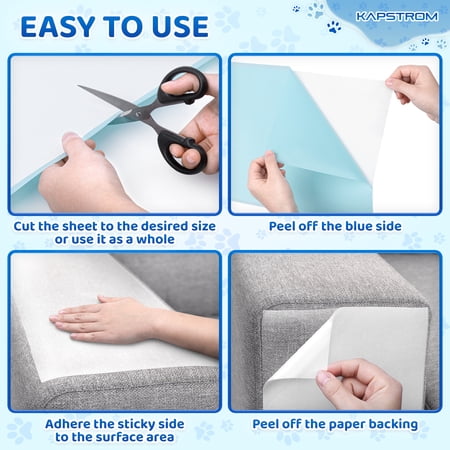 EASY TO USE

KAPSTROM

Cut the sheet to the desired size or use it as a whole

Peel off the blue side

Adhere the sticky side to the surface area

Peel off the paper backing