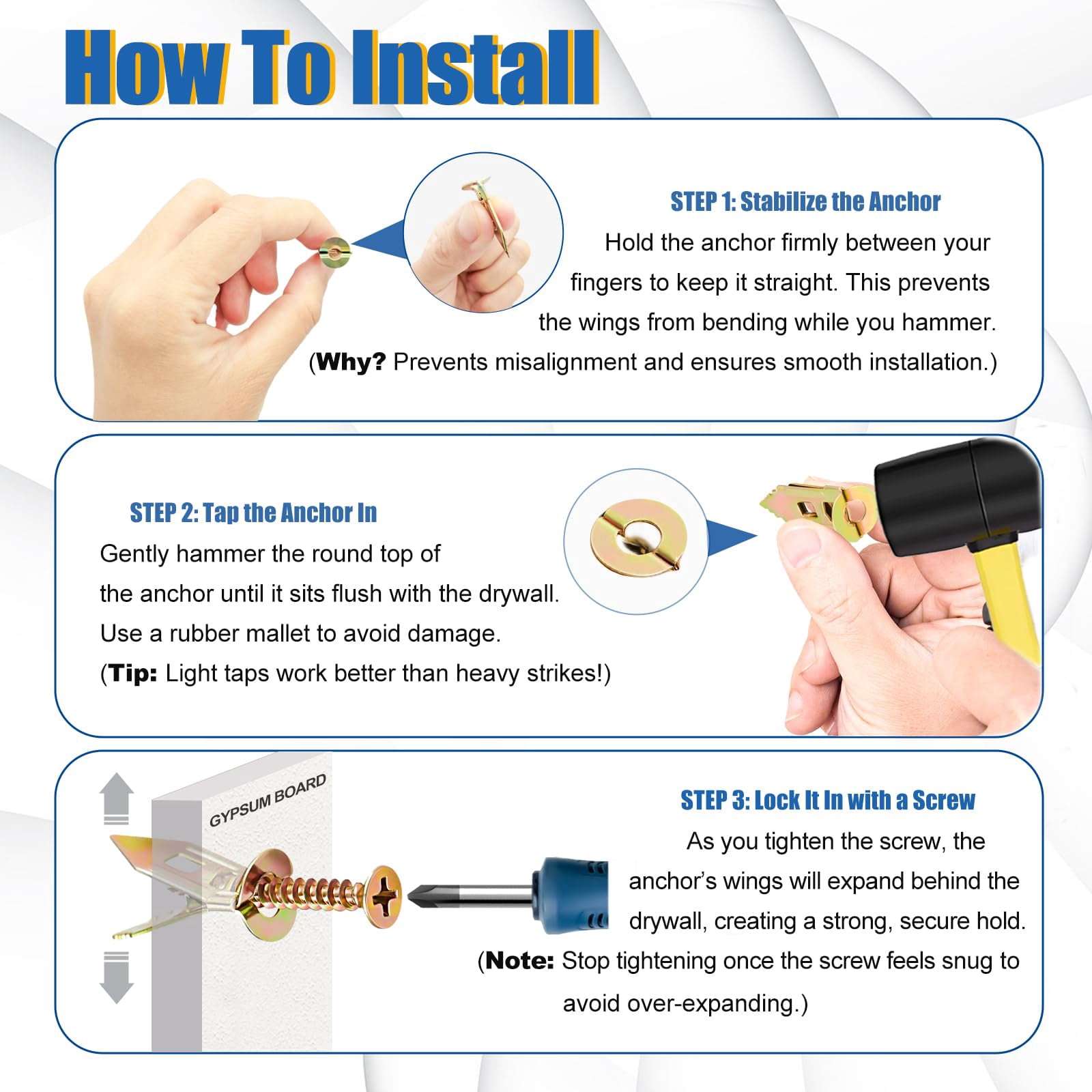 How To Install

STEP 1: Stabilize the Anchor

Hold the anchor firmly between your fingers to keep it straight. This prevents the wings from bending while you hammer.

(Why? Prevents misalignment and ensures smooth installation.)

STEP 2: Tap the Anchor In

Gently hammer the round top of the anchor until it sits flush with the drywall. Use a rubber mallet to avoid damage.

(Tip: Light taps work better than heavy strikes!)

GYPSUM BOARD

STEP 3: Lock It In with a Screw

As you tighten the screw, the anchor's wings will expand behind the drywall, creating a strong, secure hold.

(Note: Stop tightening once the screw feels snug to avoid over-expanding.)