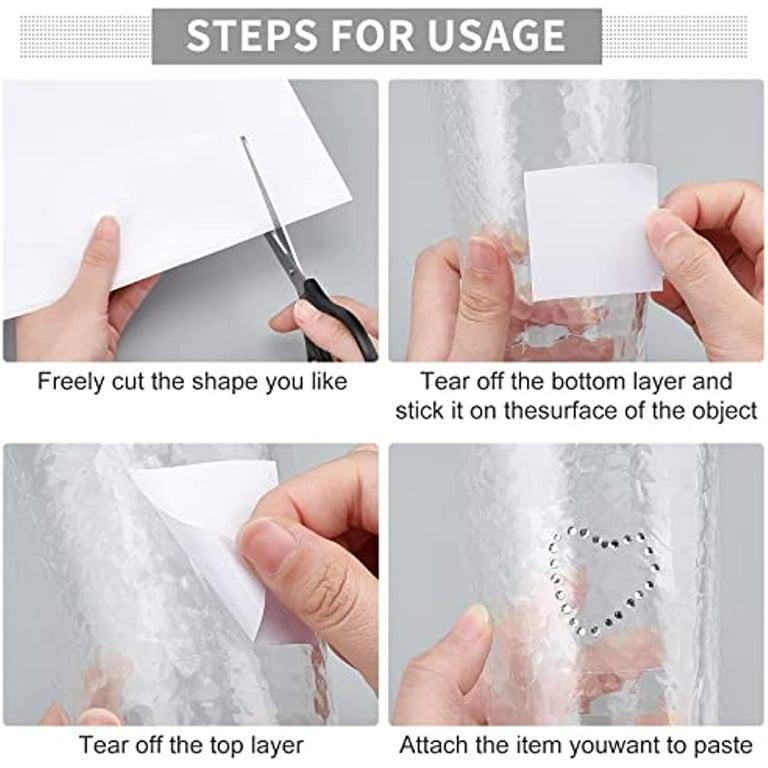 STEPS FOR USAGE

Freely cut the shape you like

Tear off the bottom layer and stick it on thesurface of the object

Tear off the top layer

Attach the item youwant to paste