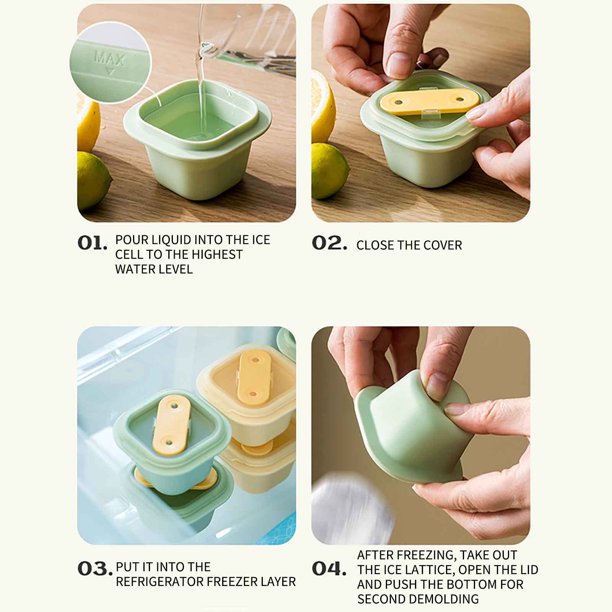 MAX

01. POUR LIQUID INTO THE ICE CELL TO THE HIGHEST WATER LEVEL

02. CLOSE THE COVER

03. PUT IT INTO THE REFRIGERATOR FREEZER LAYER

04. AFTER FREEZING, TAKE OUT THE ICE LATTICE, OPEN THE LID AND PUSH THE BOTTOM FOR SECOND DEMOLDING