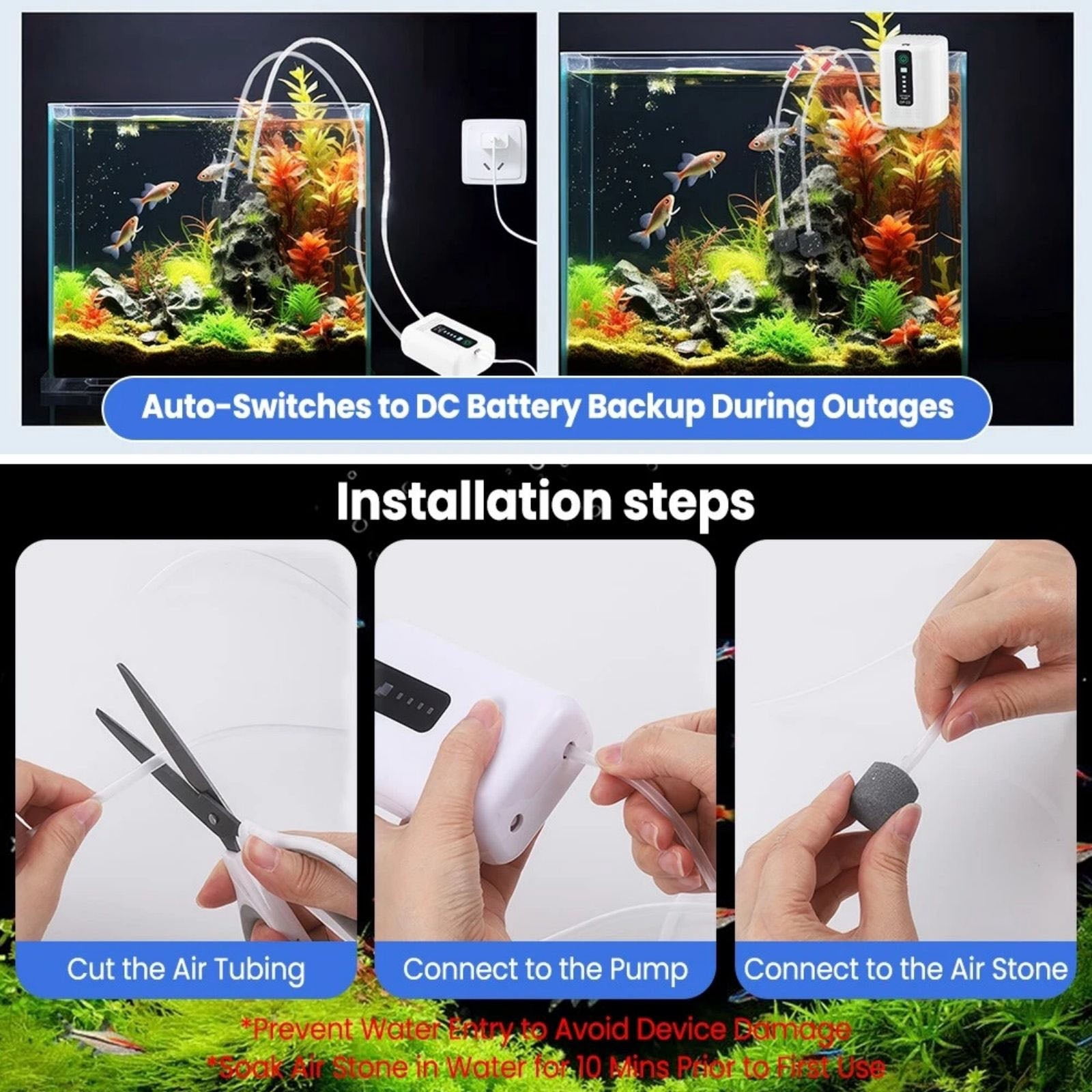 Auto-Switches to DC Battery Backup During Outages

Installation steps

Cut the Air Tubing

Connect to the Pump

Connect to the Air Stone

*Prevent Water Entry to Avoid Device Damage
*Soak Air Stone in Water for 10 Mins Prior to First Use