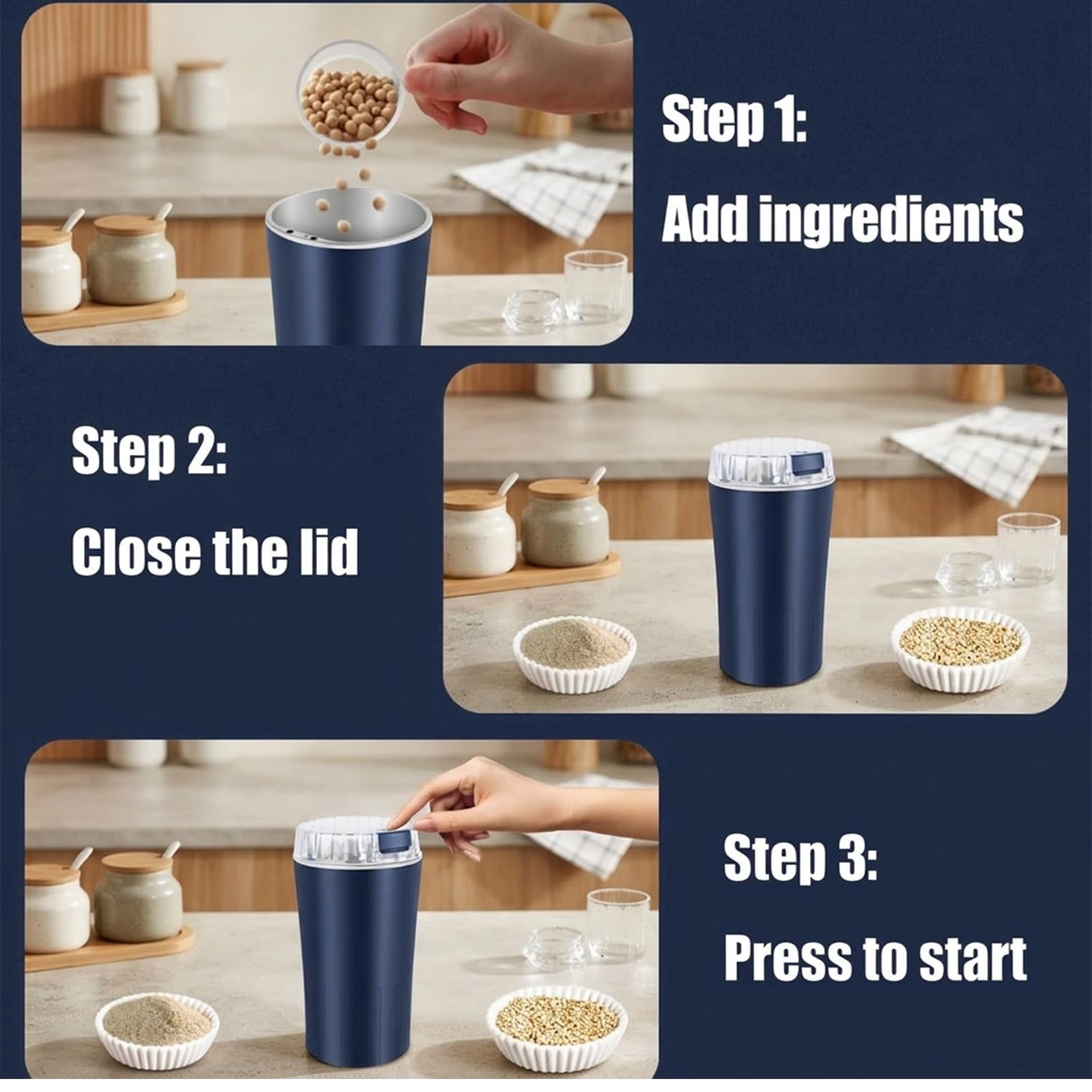 Step 1:
Add ingredients

Step 2:
Close the lid

Step 3:
Press to start